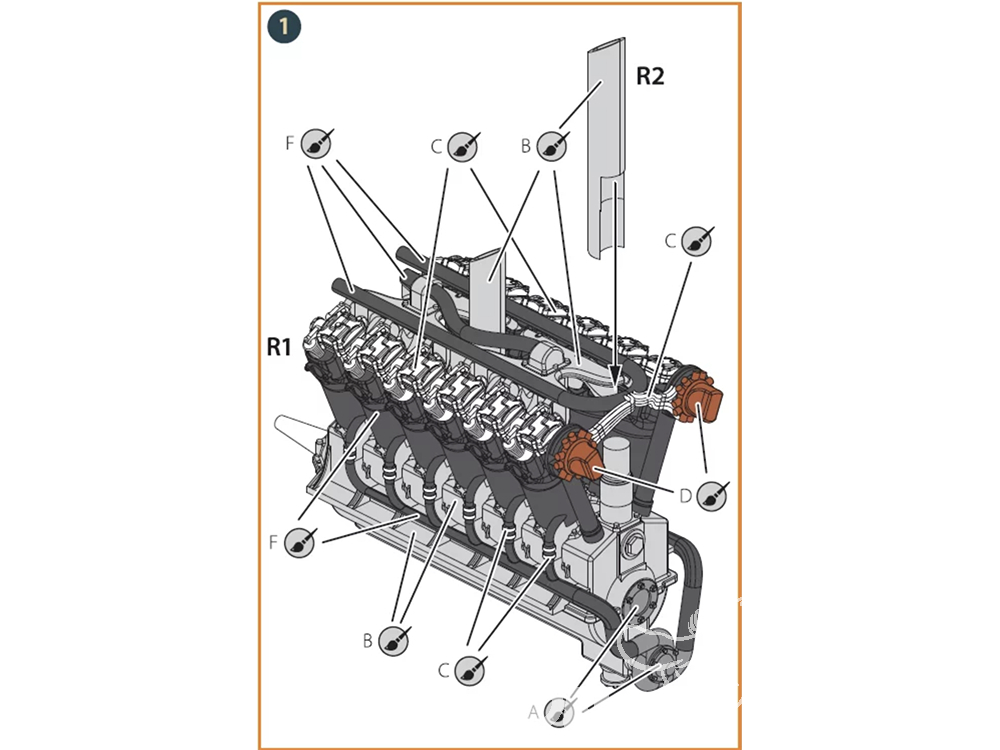 1

R2

F

C

B

C

R1

D

F

B

C

A