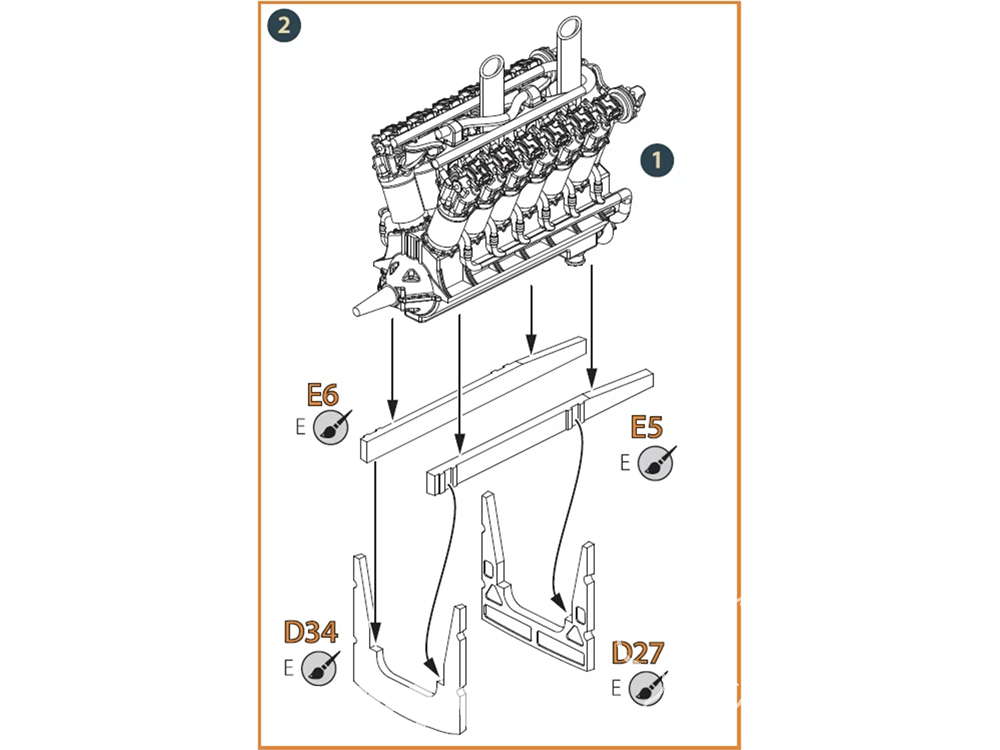 2

1

E6
E

E5
E

D34
E

D27
E