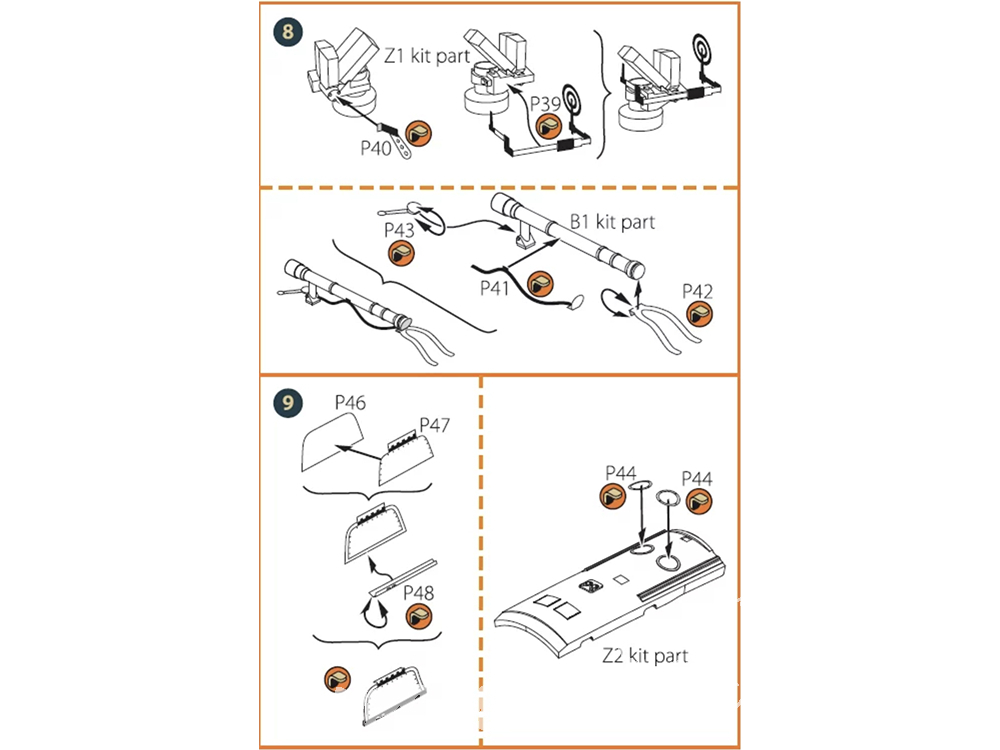 8

Z1 kit part

P39

P40

P43

B1 kit part

P41

P42

9

P46

P47

P48

P44

P44

Z2 kit part