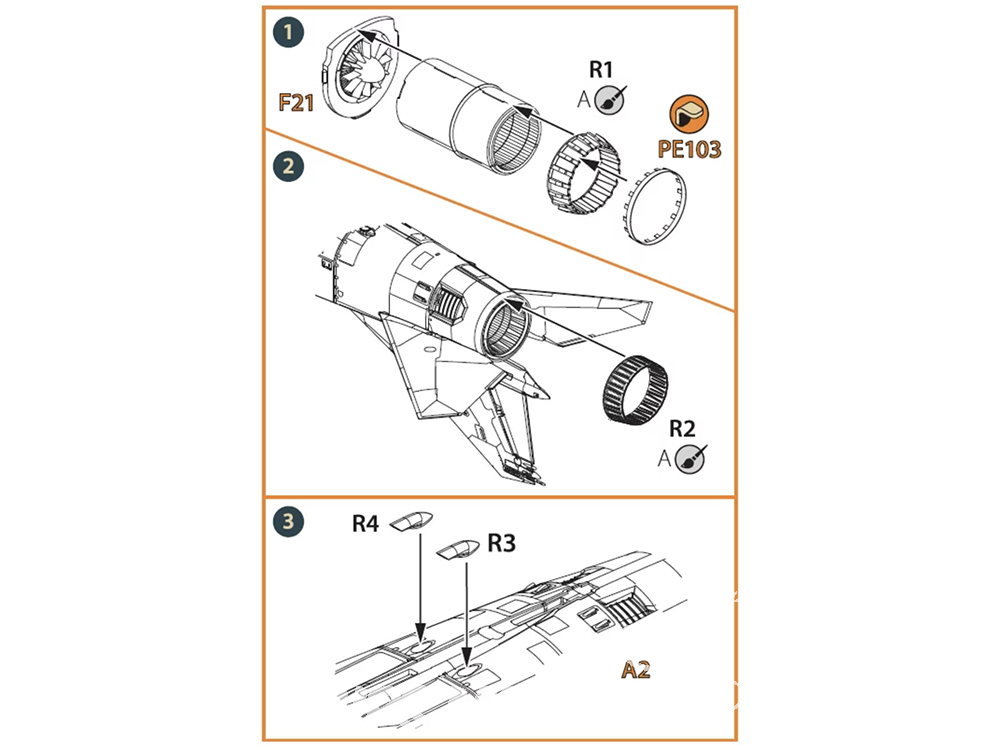 1

F21

R1
A

PE103

2

R2
A

3

R4

R3

A2