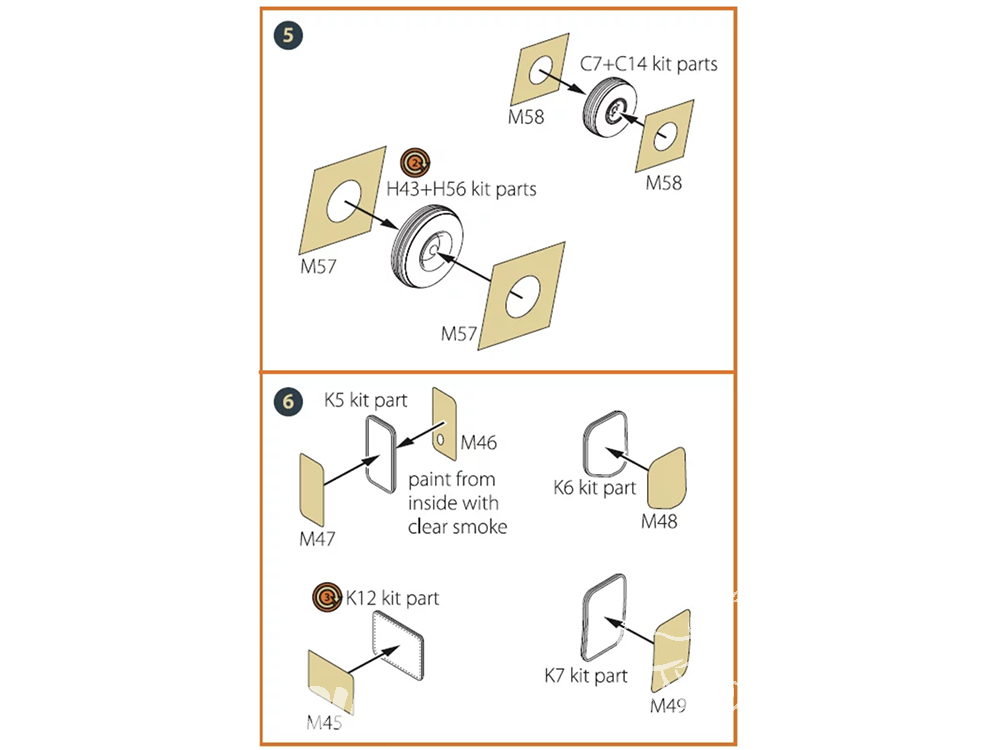 5

C7+C14 kit parts

M58

M58

2

H43+H56 kit parts

M57

M57

6

K5 kit part

M46

paint from inside with clear smoke

M47

K6 kit part

M48

3

K12 kit part

M45

K7 kit part

M49