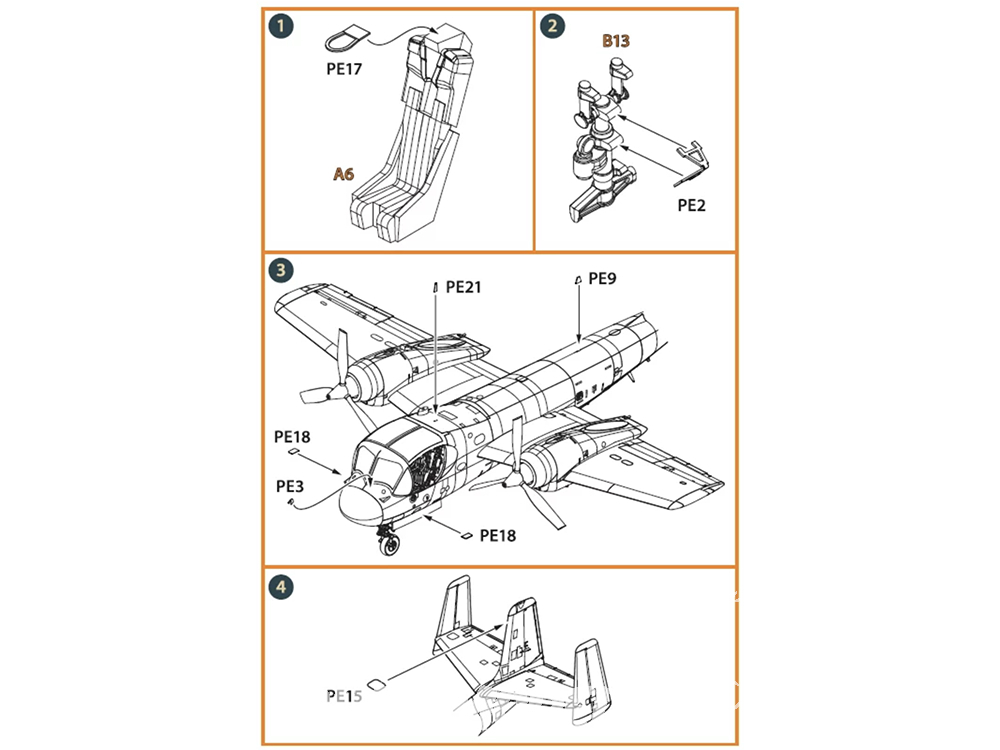 1
PE17
A6

2
B13
PE2

3
PE21
PE9
PE18
PE3
PE18

4
PE15