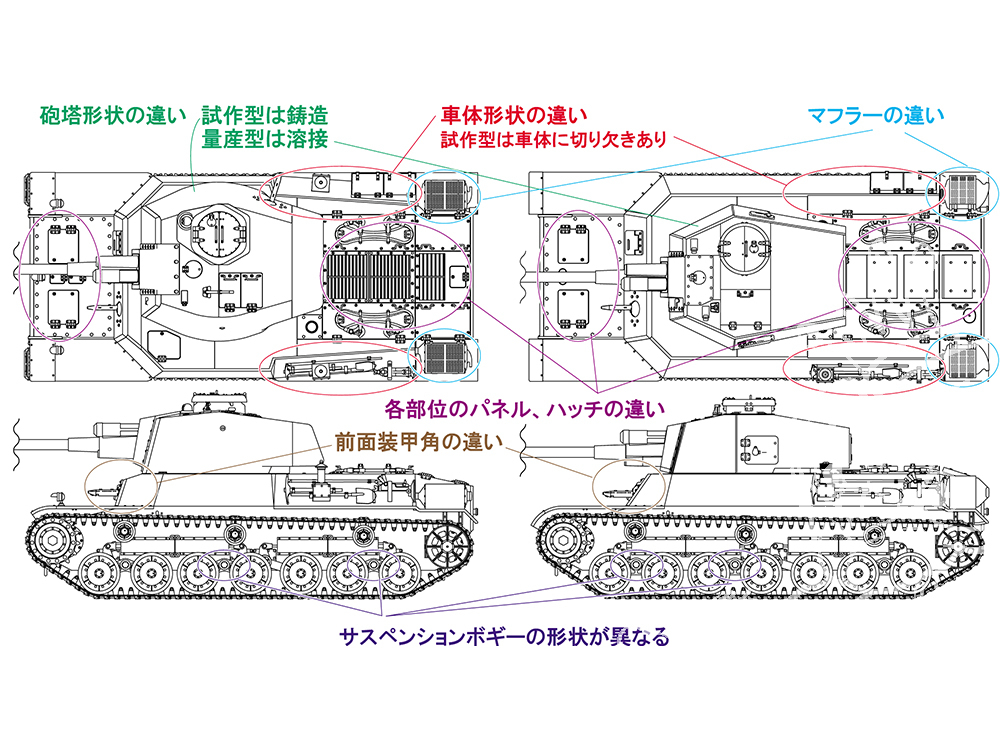 砲塔形状の違い　試作型は鋳造
量産型は溶接

車体形状の違い
試作型は車体に切り欠きあり

マフラーの違い

各部位のパネル、ハッチの違い

前面装甲角の違い

サスペンションボギーの形状が異なる