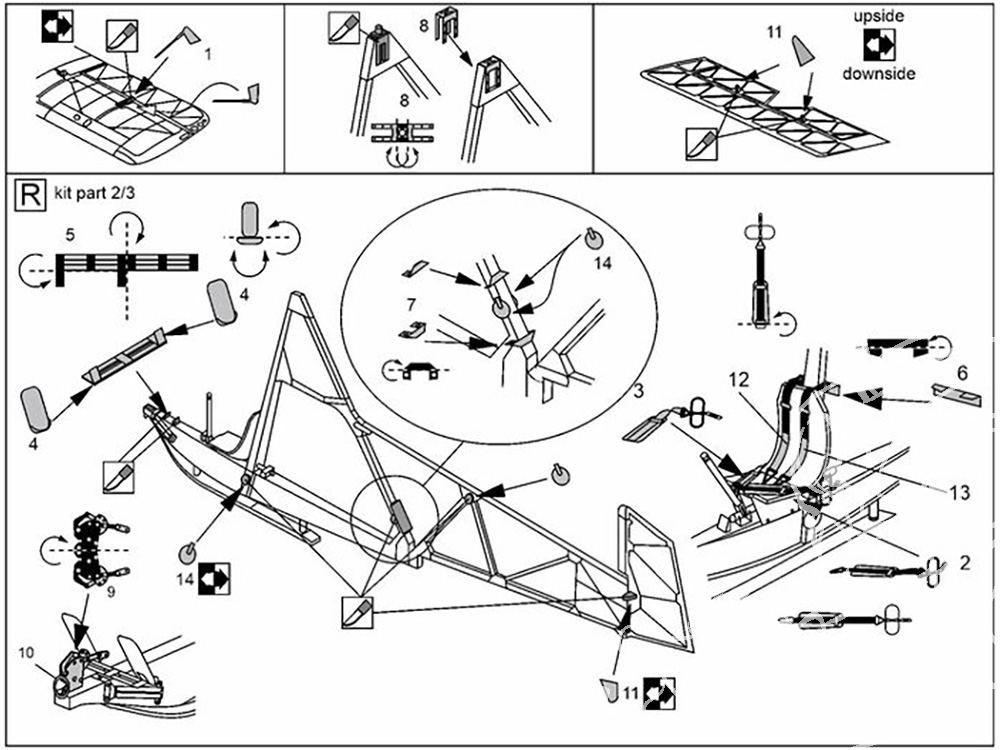 1

8

8

11

upside

downside

R kit part 2/3

5

4

4

7

14

3

12

6

13

2

14

9

10

11