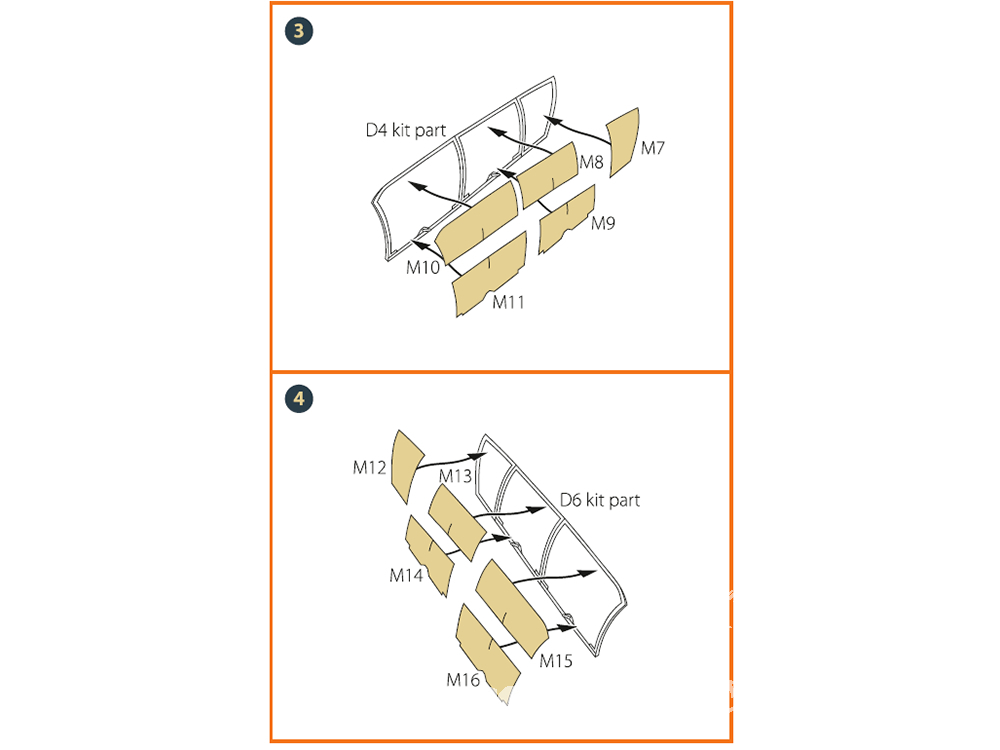 3

D4 kit part

M7

M8

M9

M10

M11

4

M12

M13

D6 kit part

M14

M15

M16