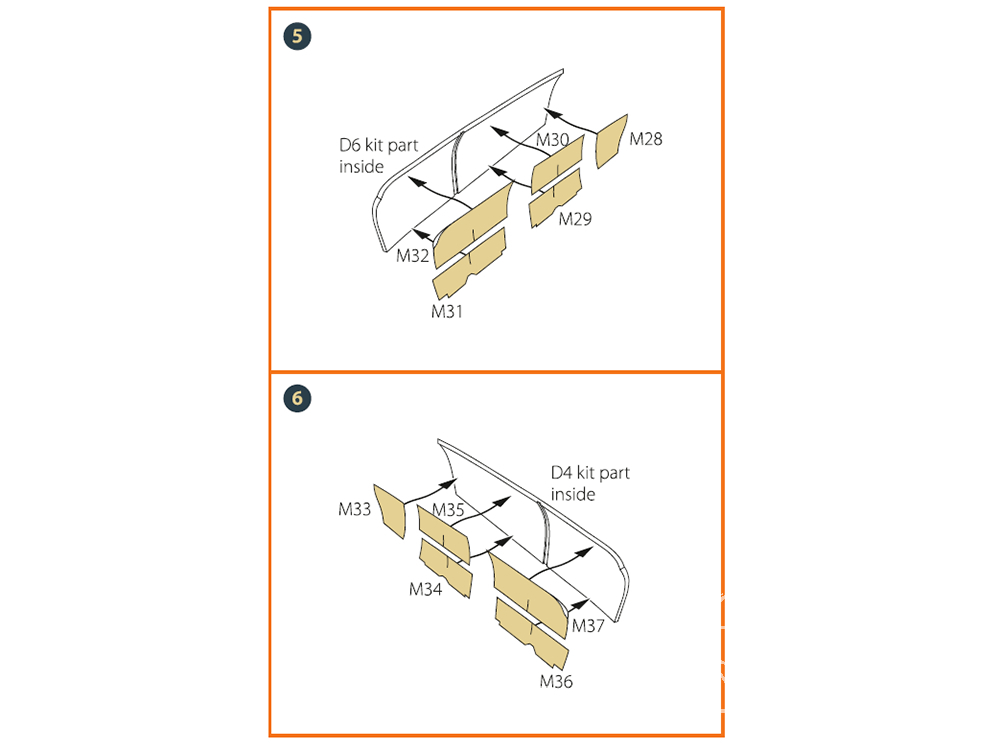 5

D6 kit part inside

M30

M28

M29

M32

M31

6

D4 kit part inside

M33

M35

M34

M37

M36