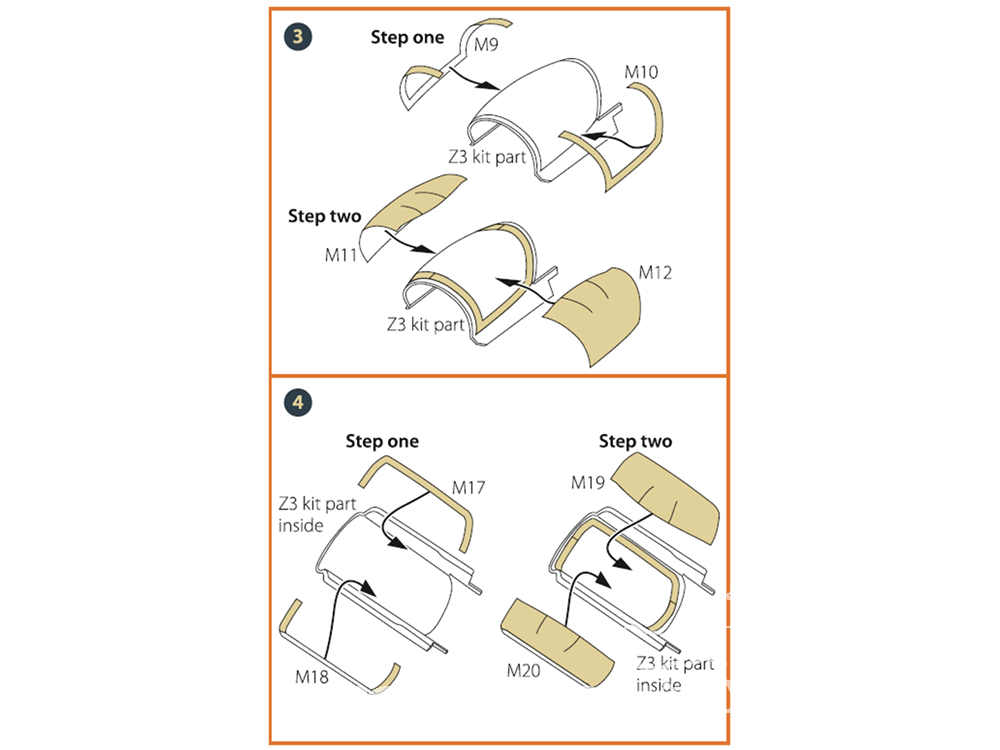 3

Step one

M9

M10

Z3 kit part

Step two

M11

M12

Z3 kit part

4

Step one

M17

Z3 kit part inside

M18

Step two

M19

M20

Z3 kit part inside