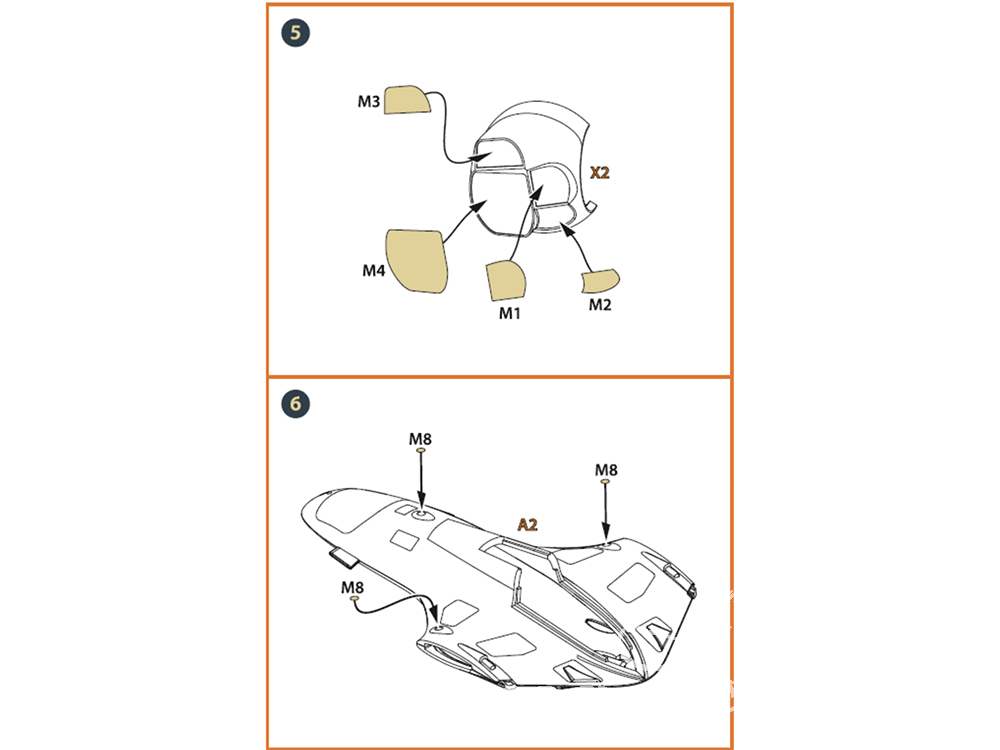 5

M3

X2

M4

M1

M2

6

M8

M8

A2

M8