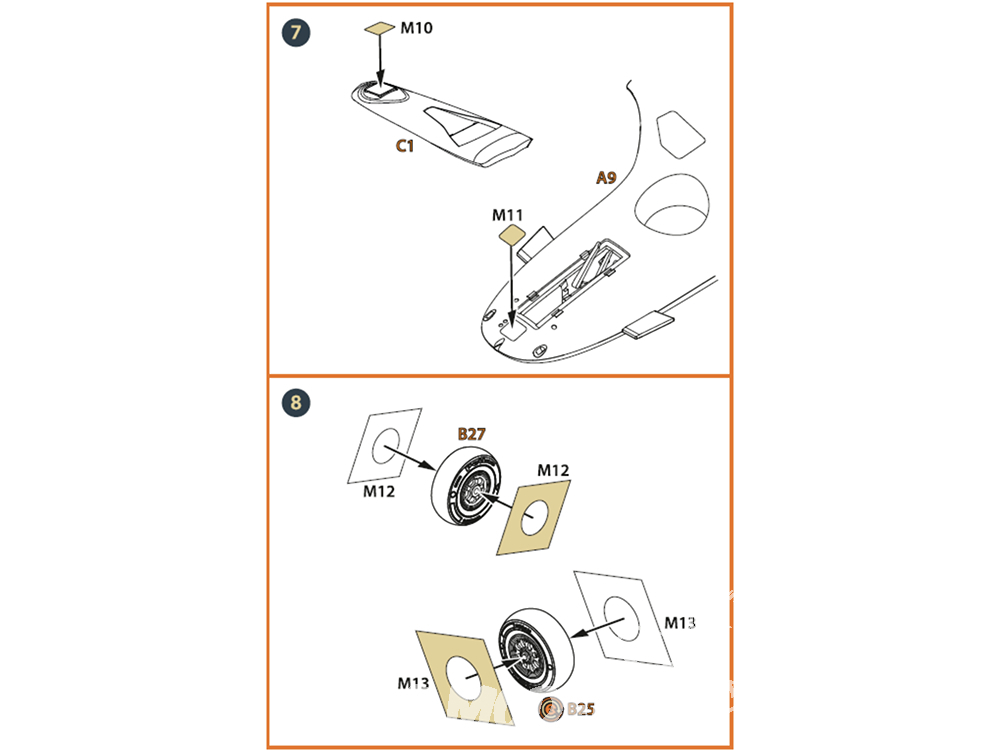 7

M10

C1

A9

M11

8

B27

M12

M12

M13

M13

B25