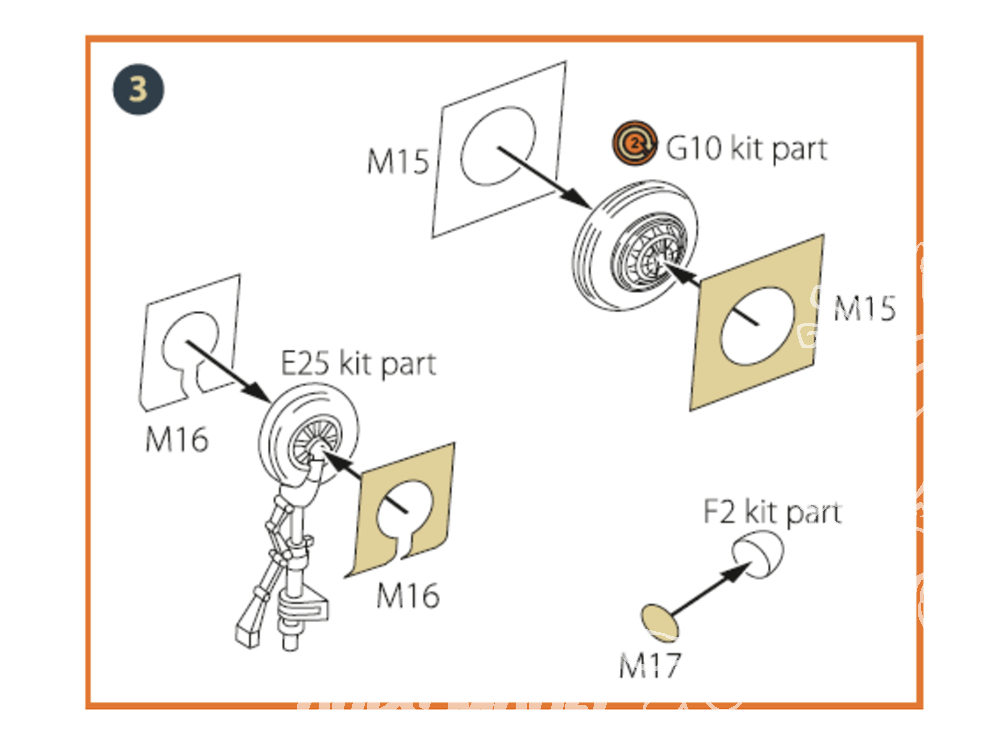 3

M15

2

G10 kit part

M15

E25 kit part

M16

M16

F2 kit part

M17