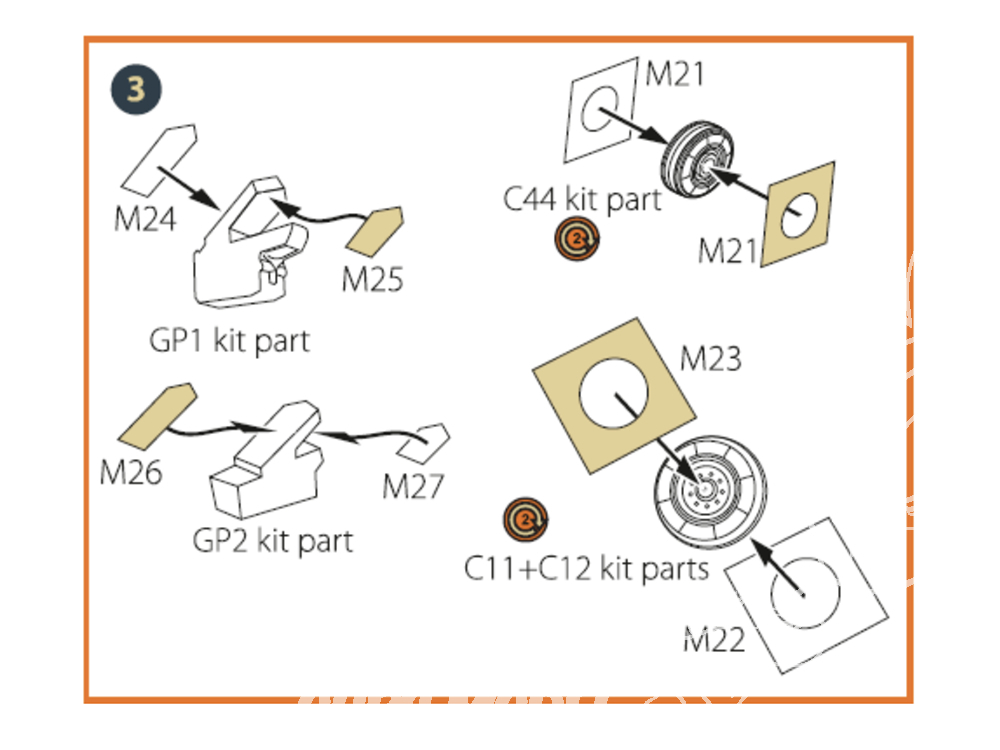 3

M24

M25

GP1 kit part

M26

M27

GP2 kit part

M21

C44 kit part

2

M21

M23

2

C11+C12 kit parts

M22