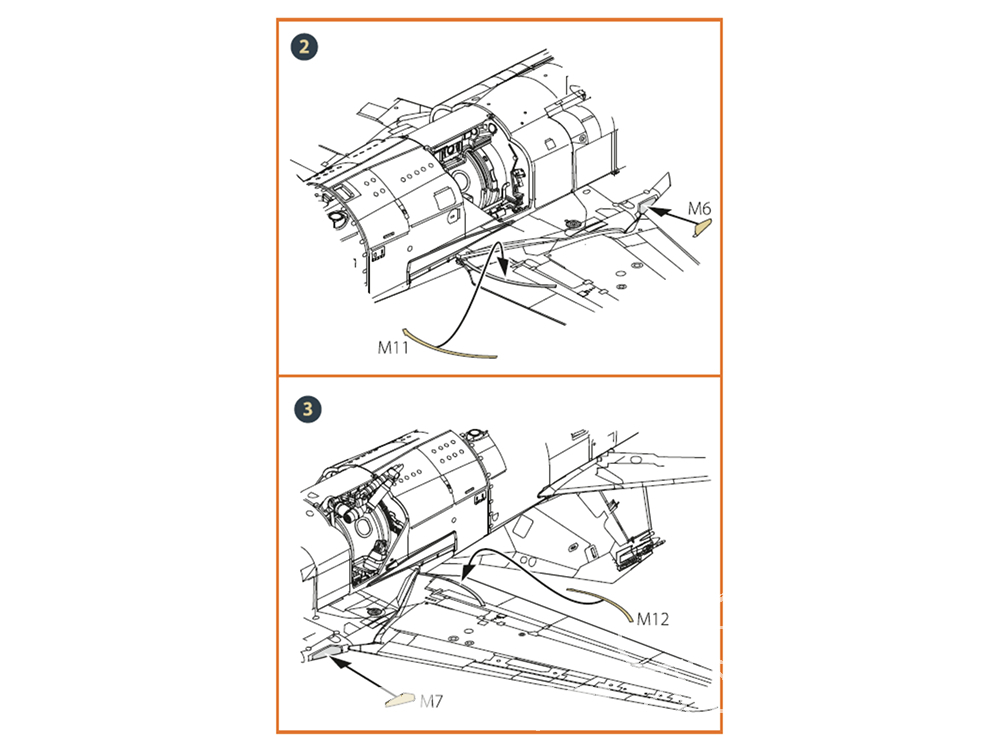 2

M6

M11

3

M12

M7