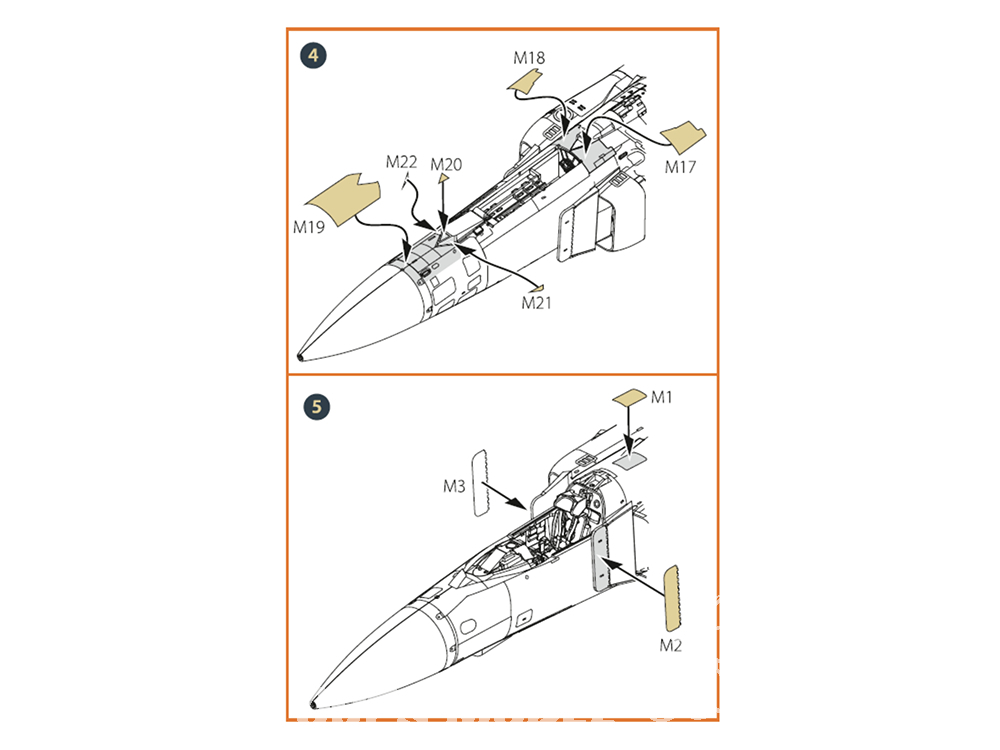 4

M18

M17

M22

M20

M19

M21

5

M1

M3

M2