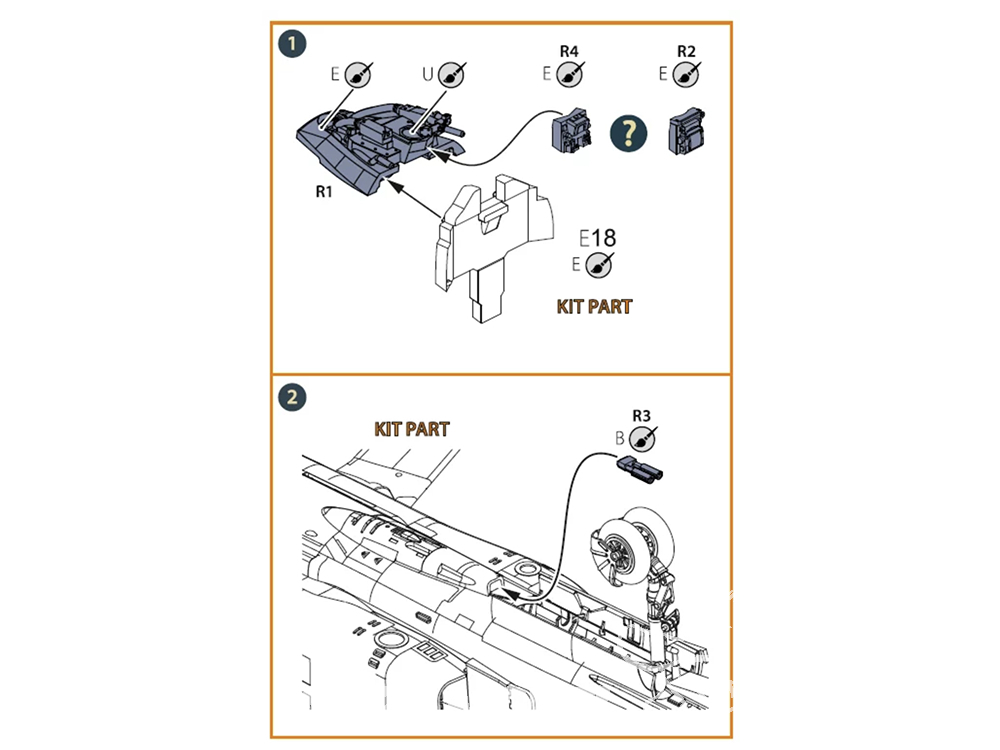 1

E U R4 E R2 E

?

R1

E18
E

KIT PART

2

KIT PART

R3
B