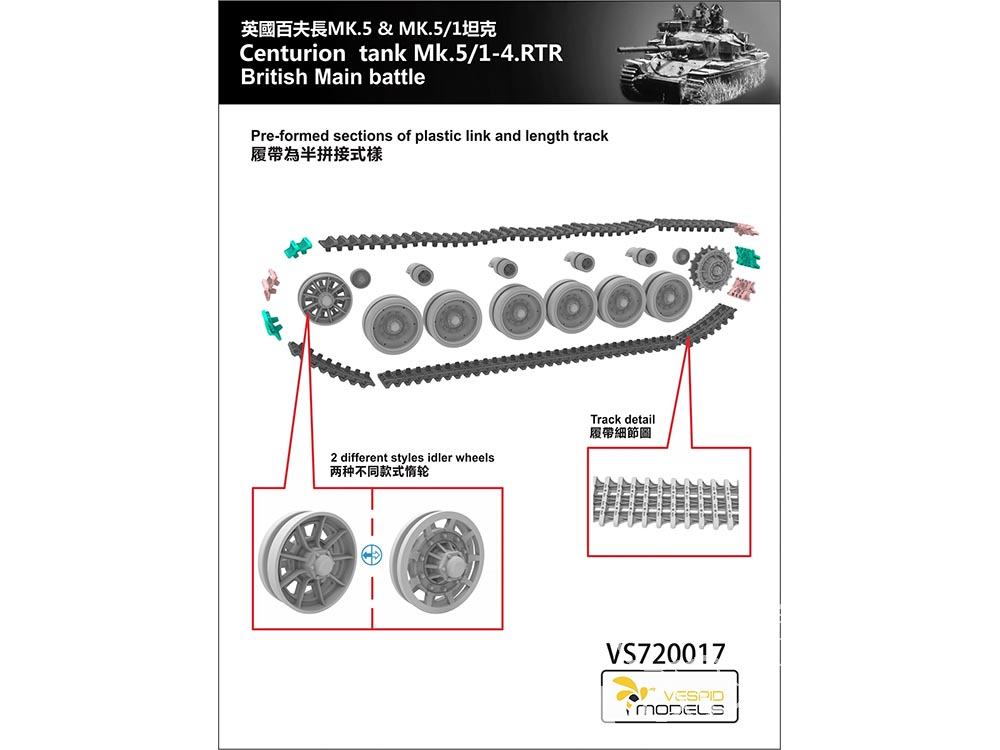 英國百夫長MK.5 & MK.5/1坦克
Centurion tank Mk.5/1-4.RTR
British Main battle

Pre-formed sections of plastic link and length track
履帶為半拼接式樣

Track detail
履帶細節圖

2 different styles idler wheels
两种不同款式惰轮

VS720017

VESPID MODELS