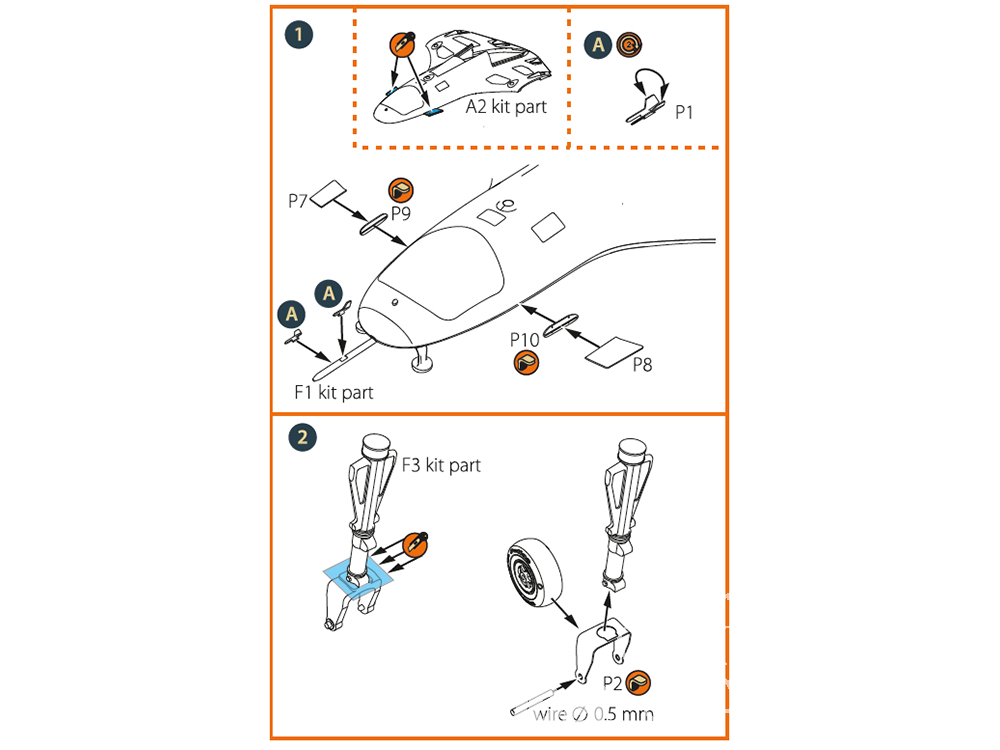 1

A2 kit part

A

P1

P7

P9

A

A

F1 kit part

P10

P8

2

F3 kit part

P2

wire ∅ 0.5 mm