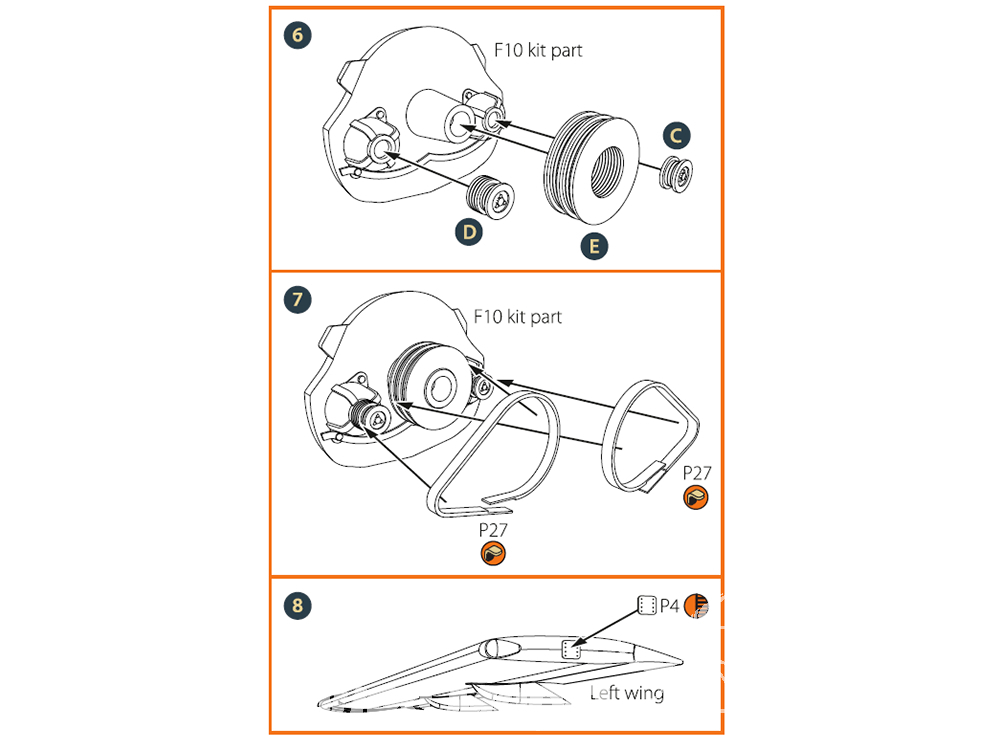 6

F10 kit part

C

D

E

7

F10 kit part

P27

P27

8

P4

Left wing