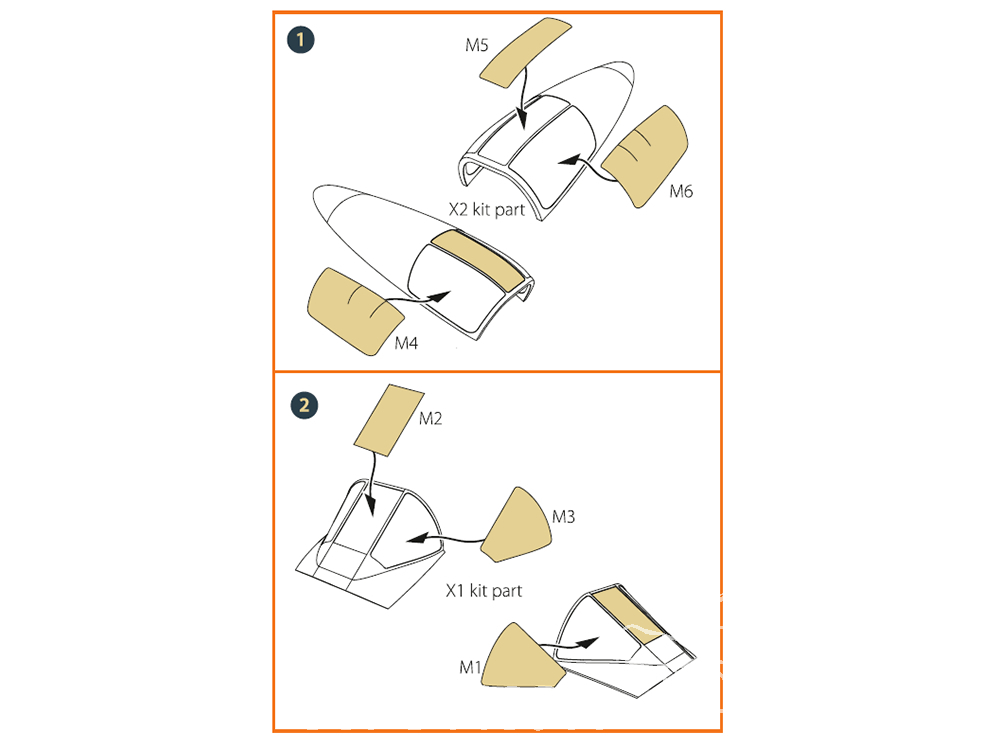 1

M5

M6

X2 kit part

M4

2

M2

M3

X1 kit part

M1