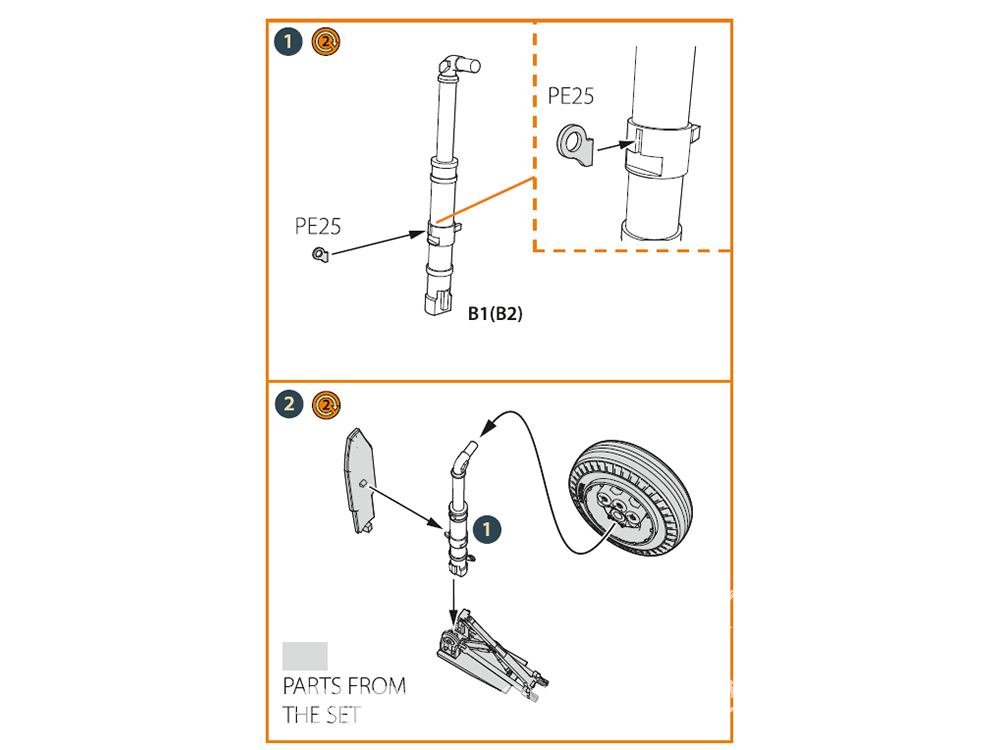 1 2

PE25

PE25

B1(B2)

2 2

1

PARTS FROM THE SET