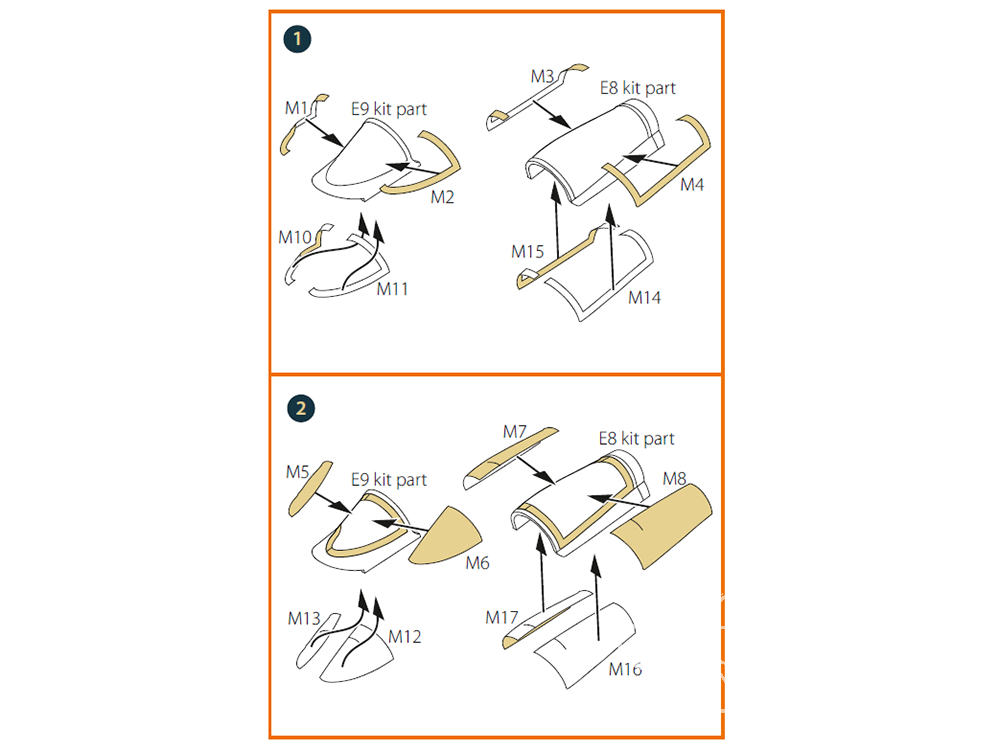 1

M1
E9 kit part
M2
M10
M11
M3
E8 kit part
M4
M15
M14

2

M5
E9 kit part
M6
M13
M12
M7
E8 kit part
M8
M17
M16