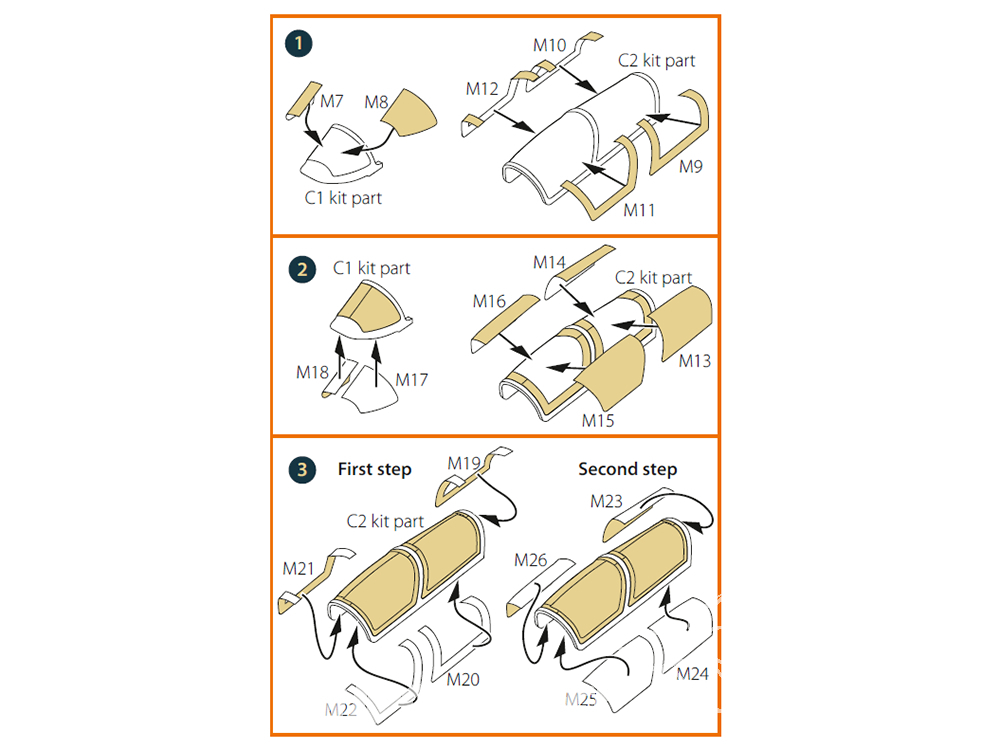 1

M7
M8
C1 kit part
M10
M12
C2 kit part
M9
M11

2

C1 kit part
M18
M17
M14
M16
C2 kit part
M13
M15

3

First step
M19
C2 kit part
M21
M22
M20

Second step
M23
M26
M25
M24