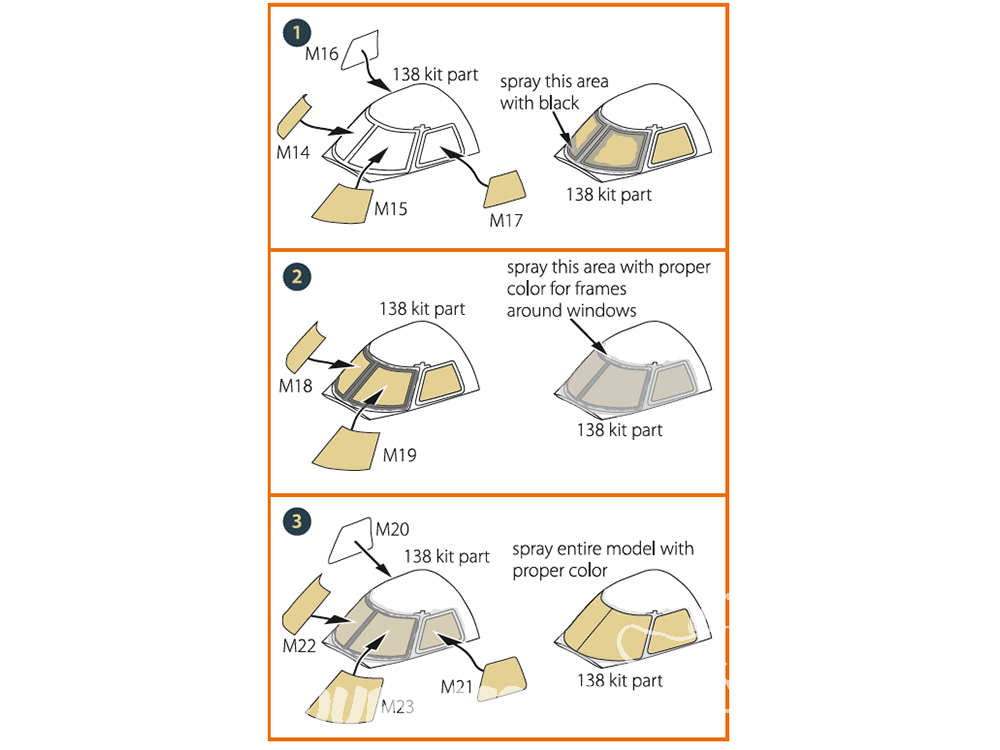 1
M16
138 kit part
M14
M15
M17
spray this area with black
138 kit part

2
138 kit part
M18
M19
spray this area with proper color for frames around windows
138 kit part

3
M20
138 kit part
M22
M23
M21
spray entire model with proper color
138 kit part