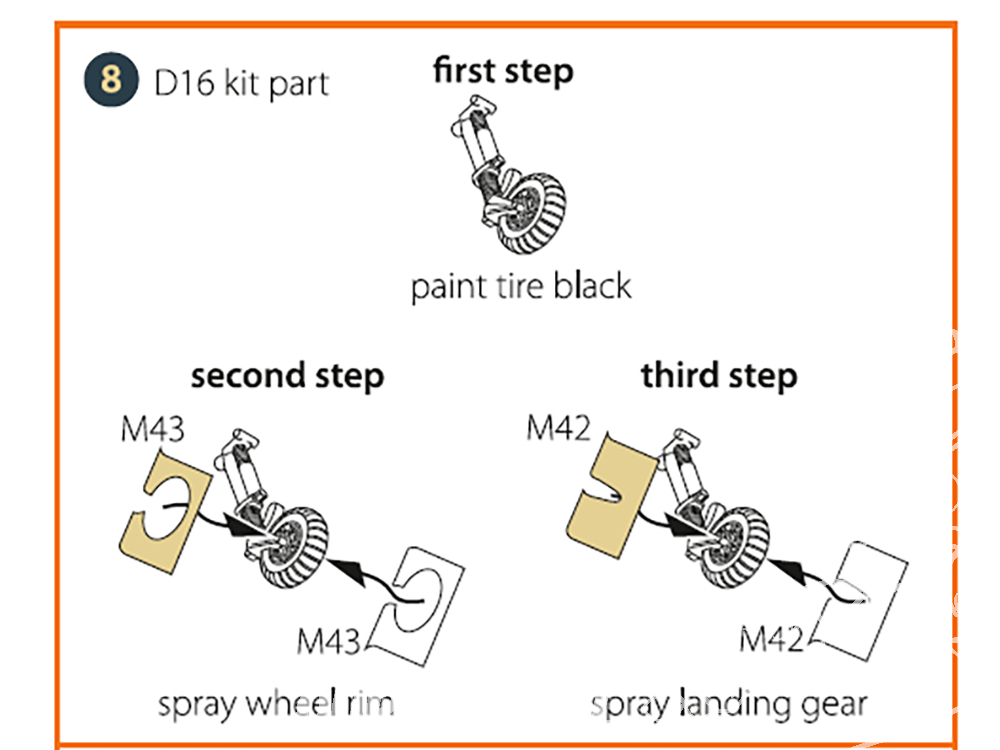 8 D16 kit part

first step

paint tire black

second step

M43

M43

spray wheel rim

third step

M42

M42

spray landing gear