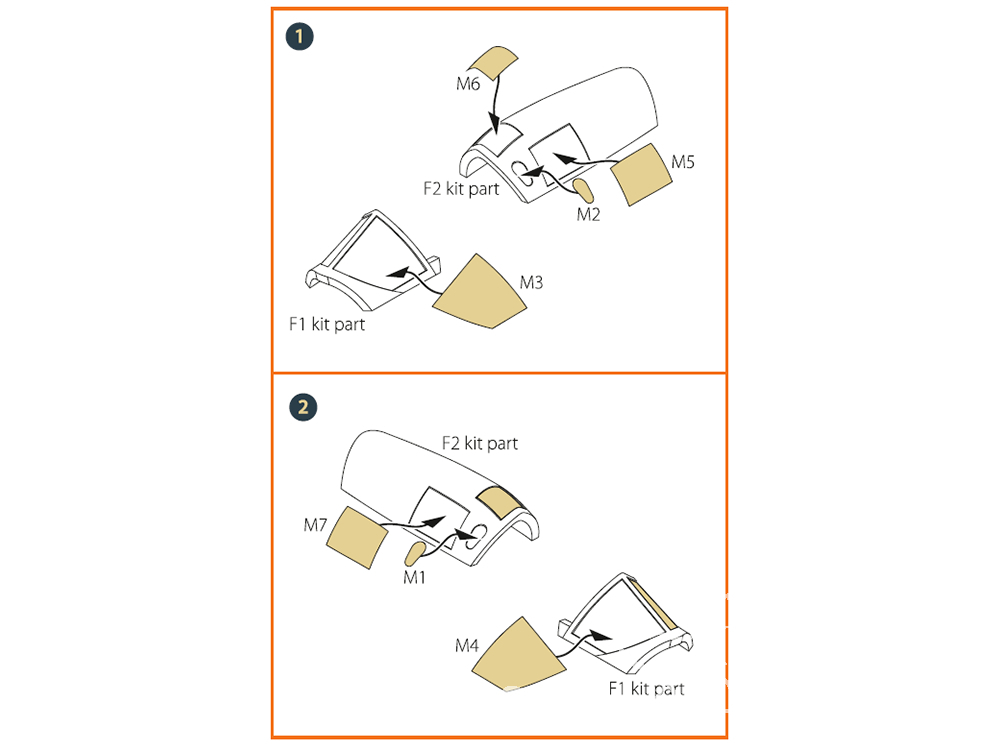 1

M6

M5

F2 kit part

M2

M3

F1 kit part

2

F2 kit part

M7

M1

M4

F1 kit part