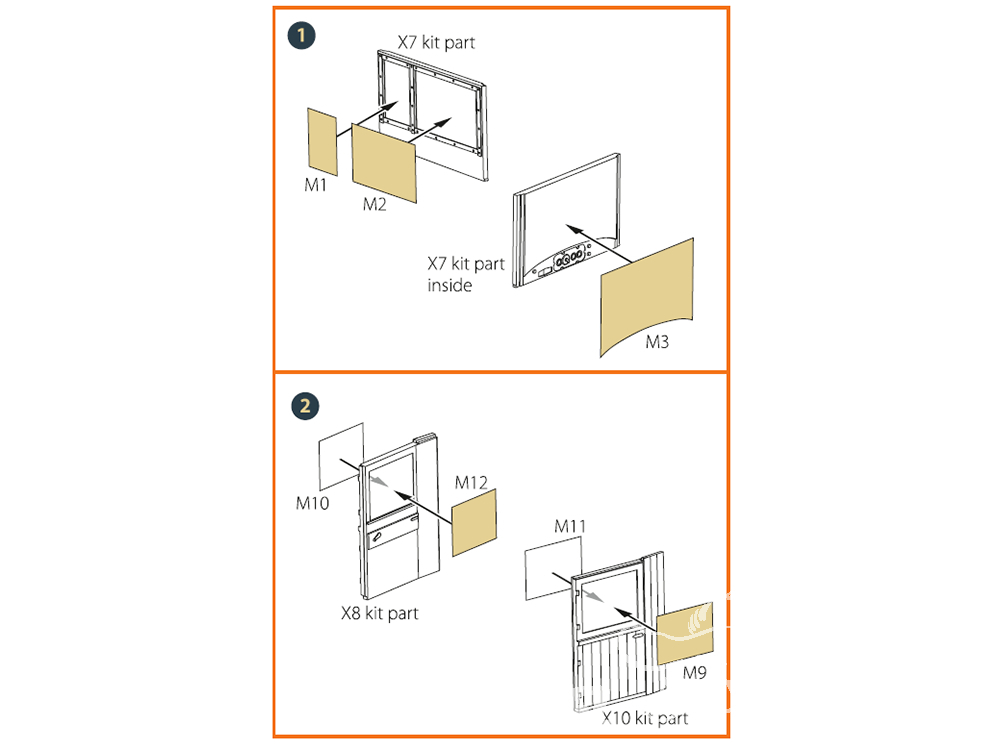 1

X7 kit part

M1

M2

X7 kit part inside

M3

2

M10

M12

X8 kit part

M11

M9

X10 kit part