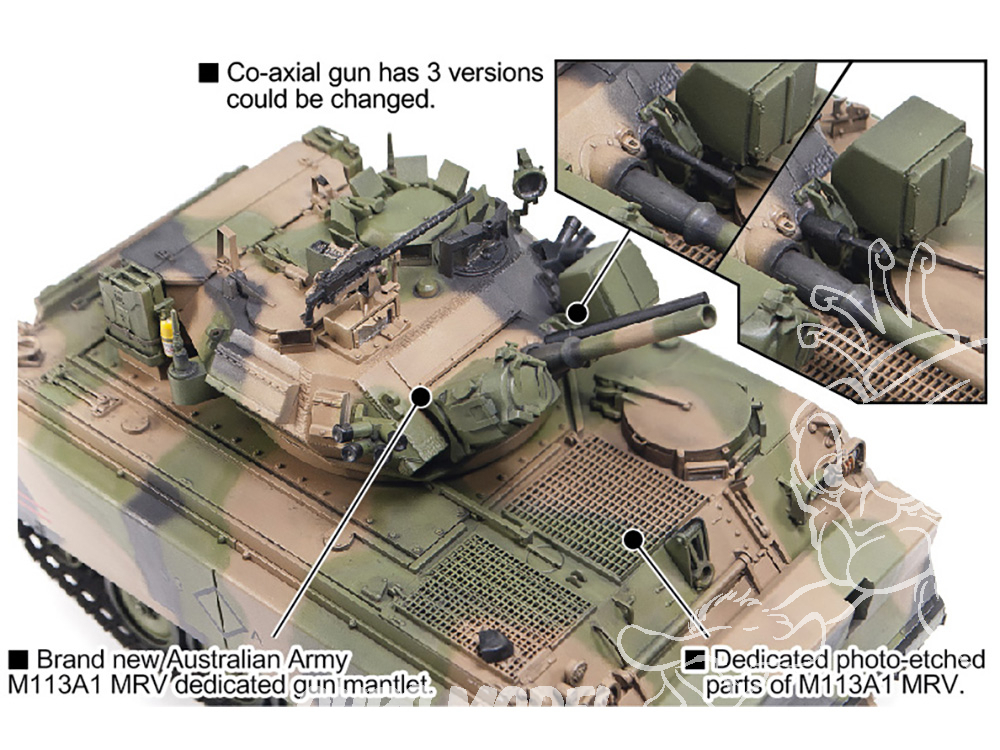 ■ Co-axial gun has 3 versions could be changed.

■ Brand new Australian Army M113A1 MRV dedicated gun mantlet.

■ Dedicated photo-etched parts of M113A1 MRV.