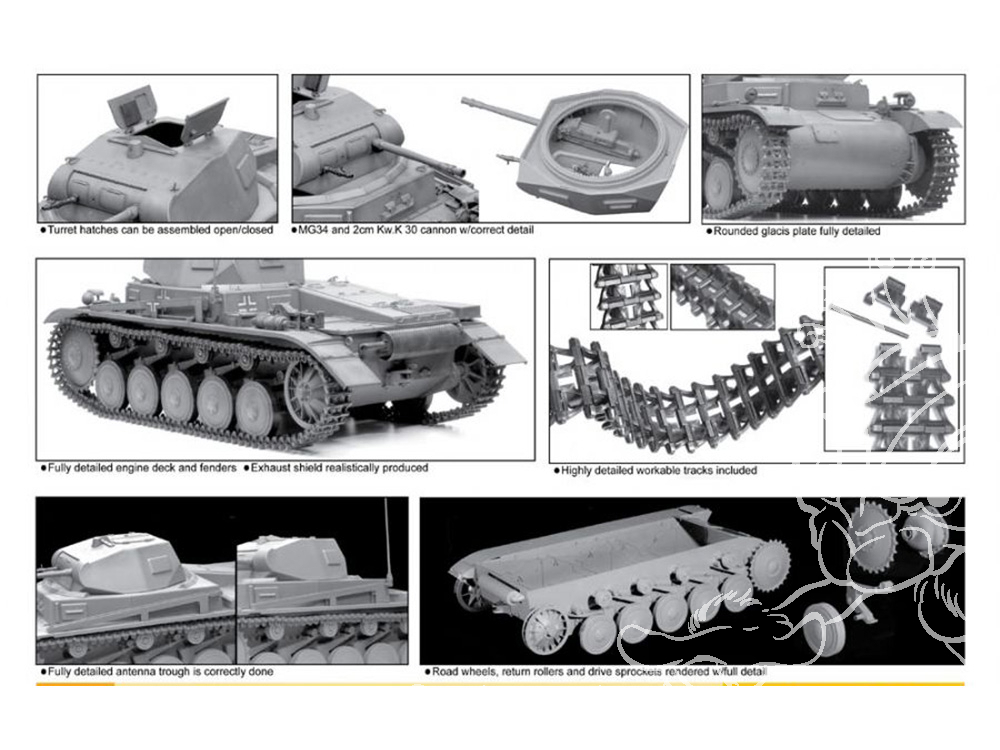 ●Turret hatches can be assembled open/closed

●MG34 and 2cm Kw.K 30 cannon w/correct detail

●Rounded glacis plate fully detailed

●Fully detailed engine deck and fenders ●Exhaust shield realistically produced

●Highly detailed workable tracks included

●Fully detailed antenna trough is correctly done

●Road wheels, return rollers and drive sprockets rendered w/full detail