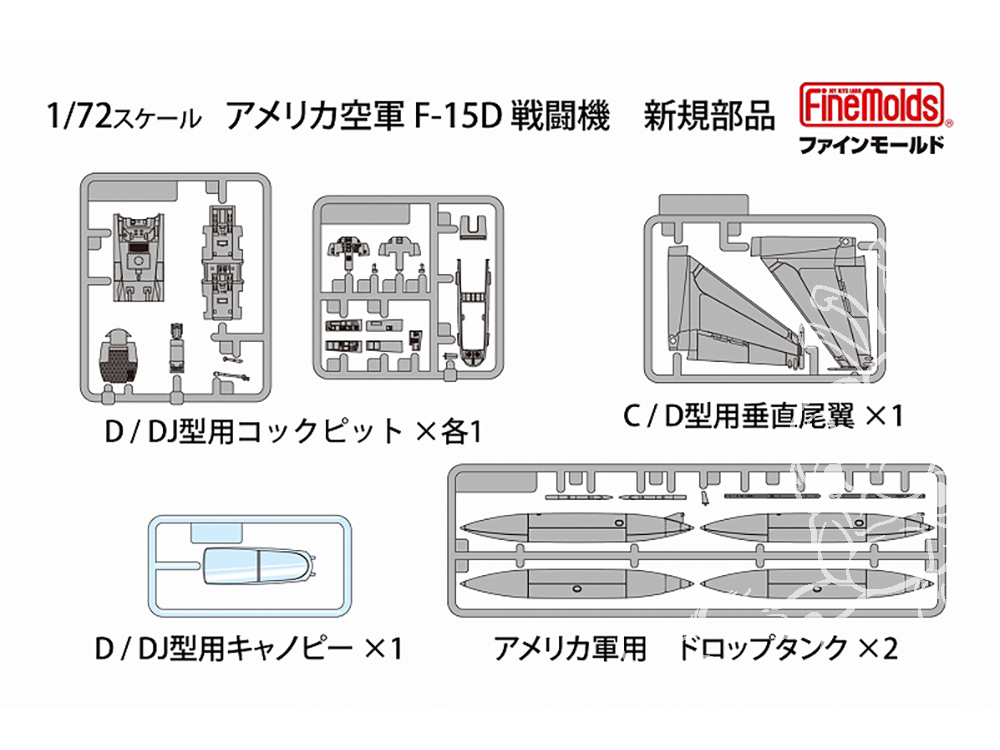 1/72スケール　アメリカ空軍 F-15D 戦闘機　新規部品

FineMolds
ファインモールド

D / DJ型用コックピット ×各1

C / D型用垂直尾翼 ×1

D / DJ型用キャノピー ×1

アメリカ軍用　ドロップタンク ×2