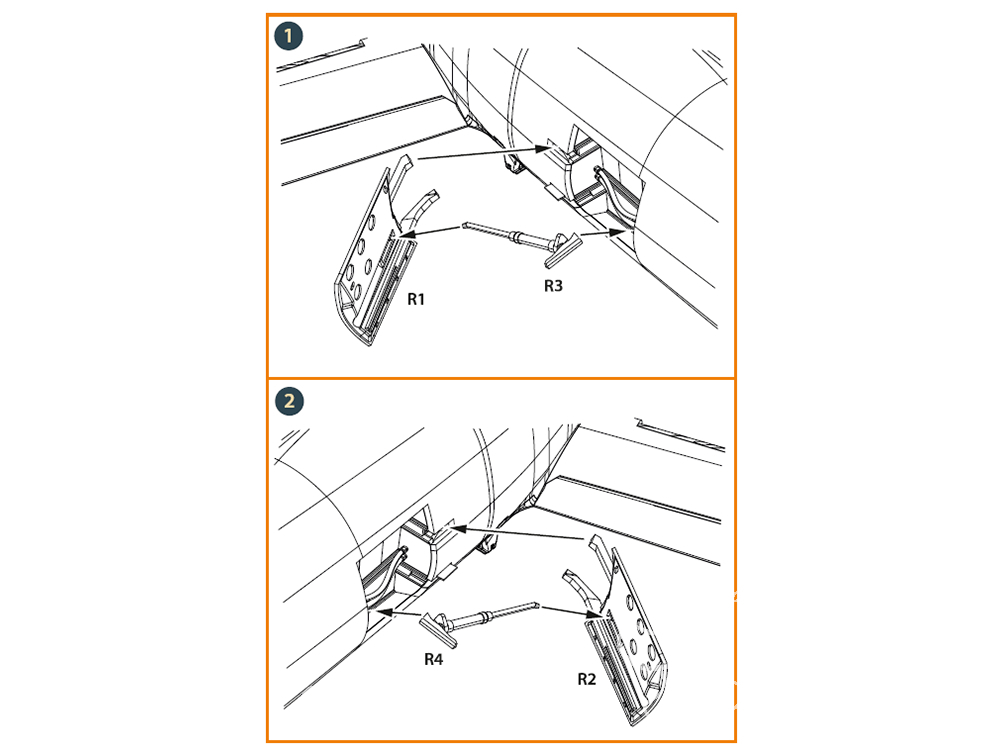 1

R1

R3

2

R4

R2