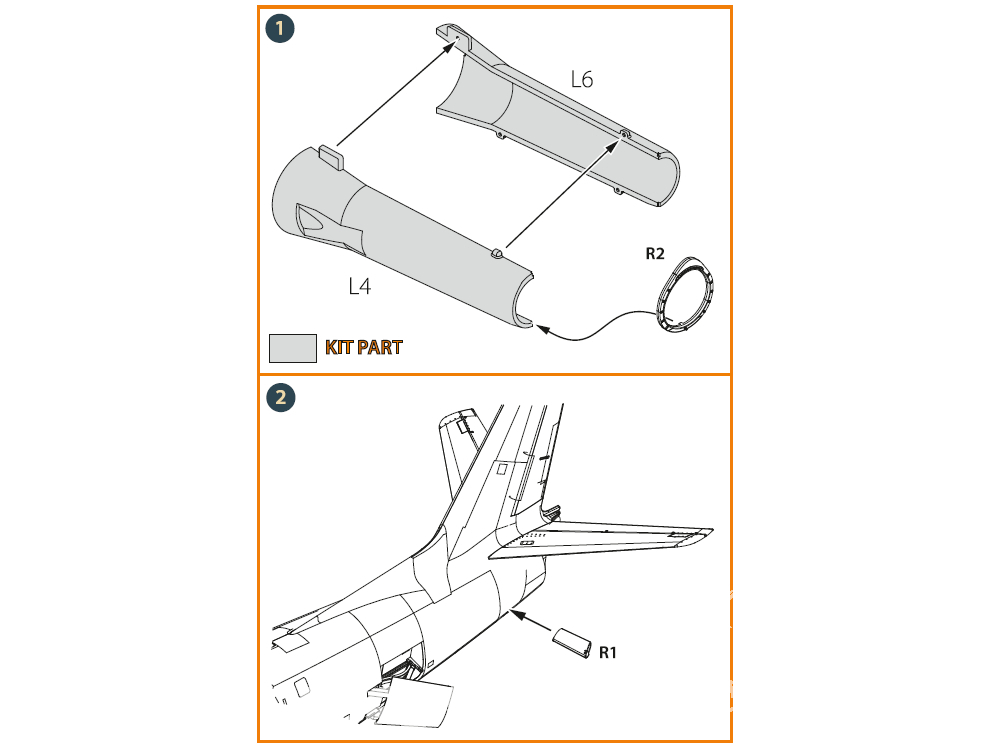 1

L6

L4

R2

KIT PART

2

R1