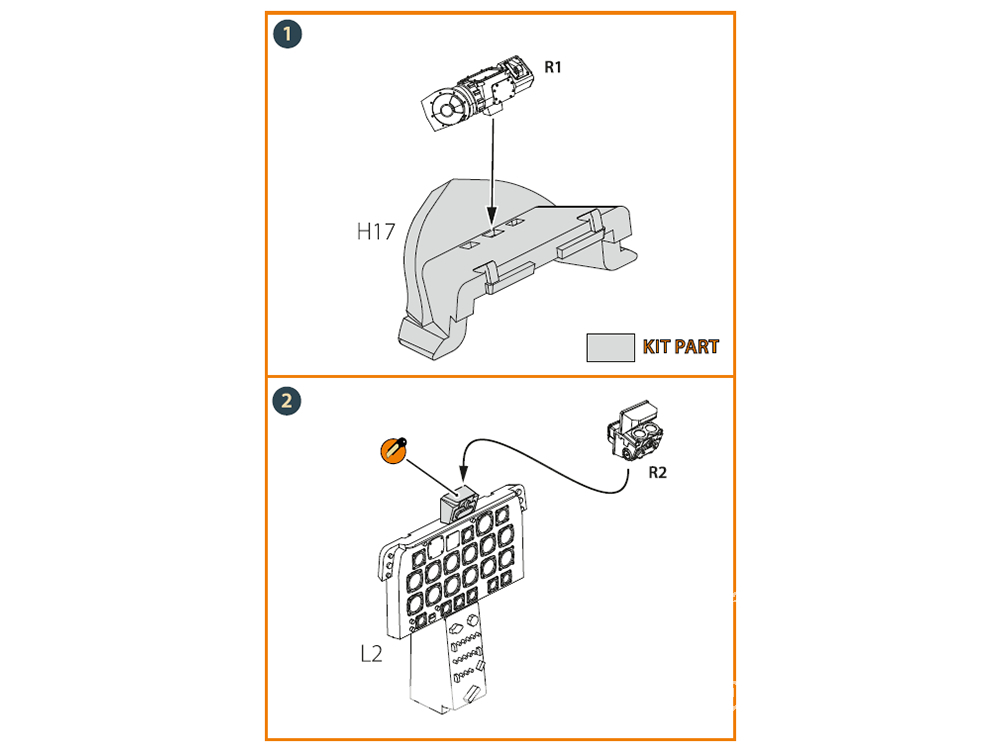 1

R1

H17

KIT PART

2

R2

L2