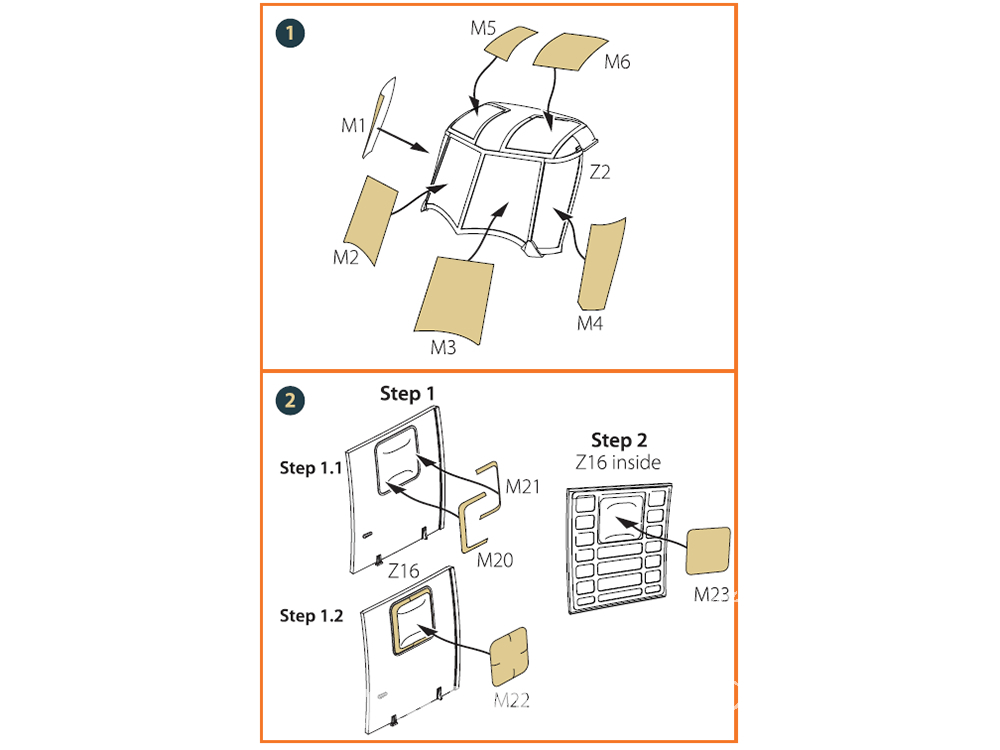 1

M5

M6

M1

Z2

M2

M3

M4

2

Step 1

Step 1.1

M21

M20

Z16

Step 1.2

M22

Step 2

Z16 inside

M23