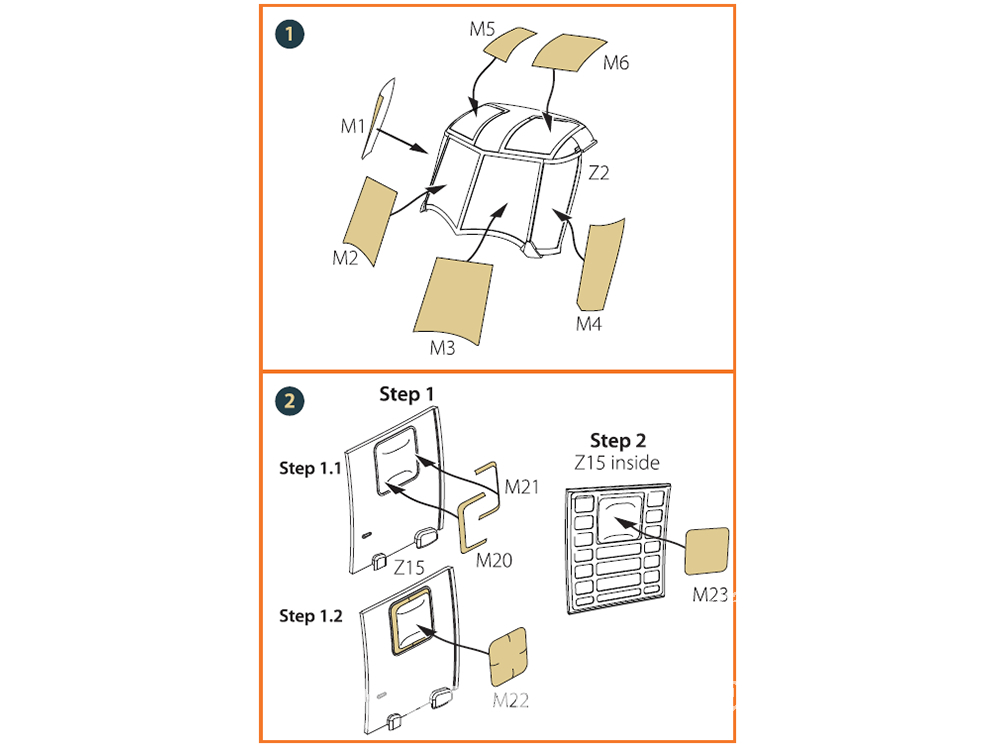 1

M5

M6

M1

Z2

M2

M3

M4

2

Step 1

Step 1.1

M21

M20

Z15

Step 1.2

M22

Step 2

Z15 inside

M23