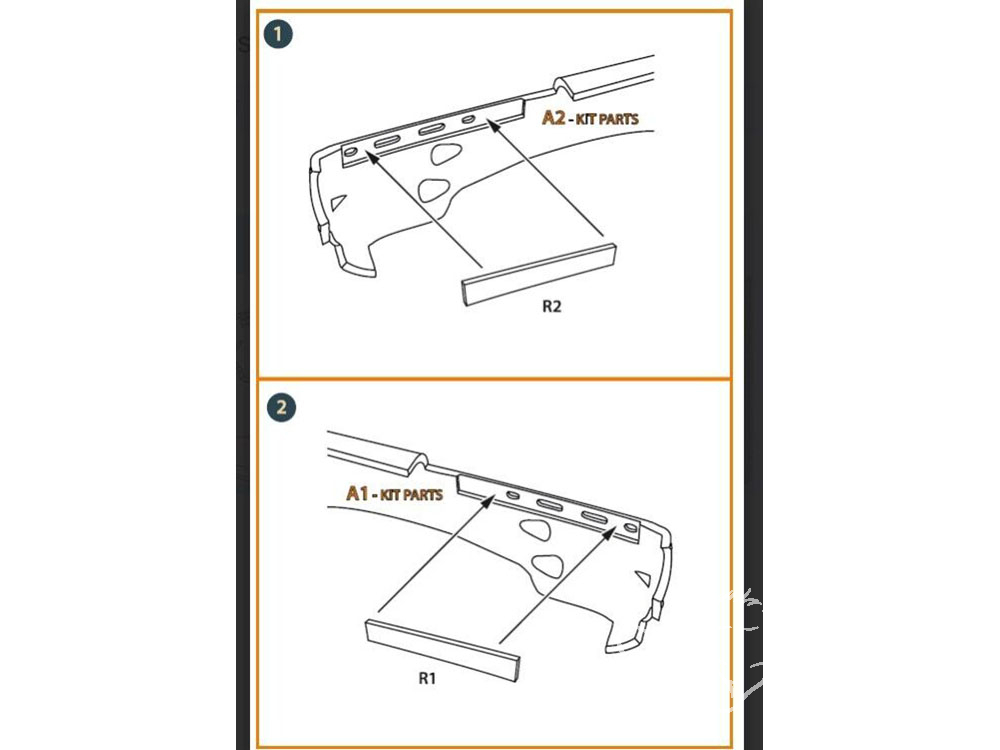 1

A2 - KIT PARTS

R2

2

A1 - KIT PARTS

R1