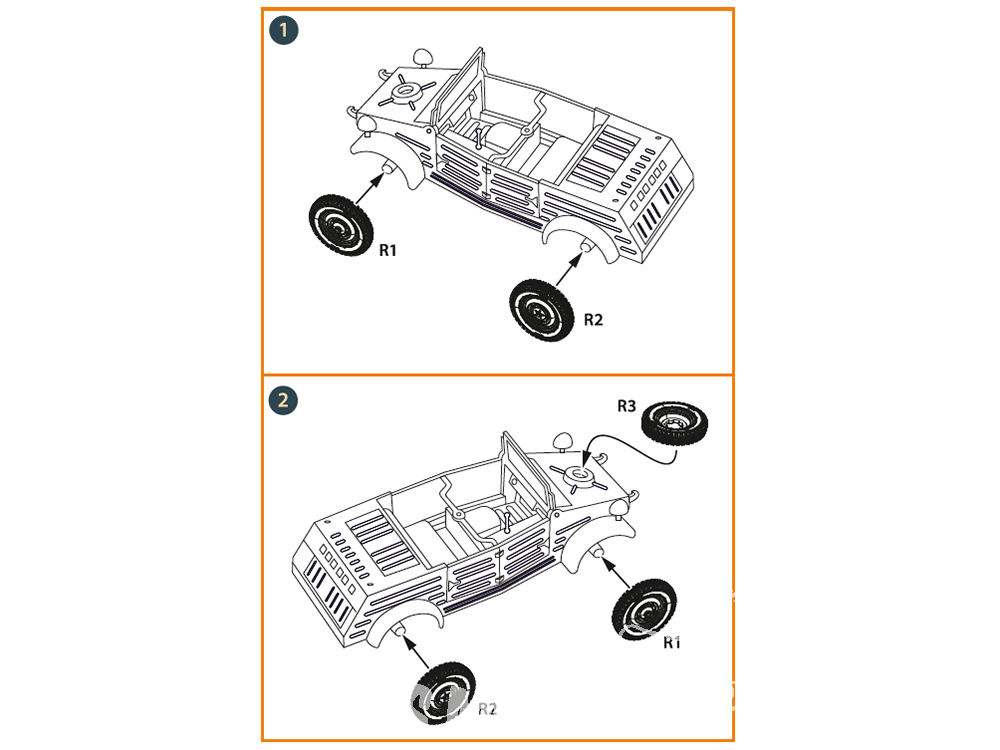 1

R1

R2

2

R3

R1

R2