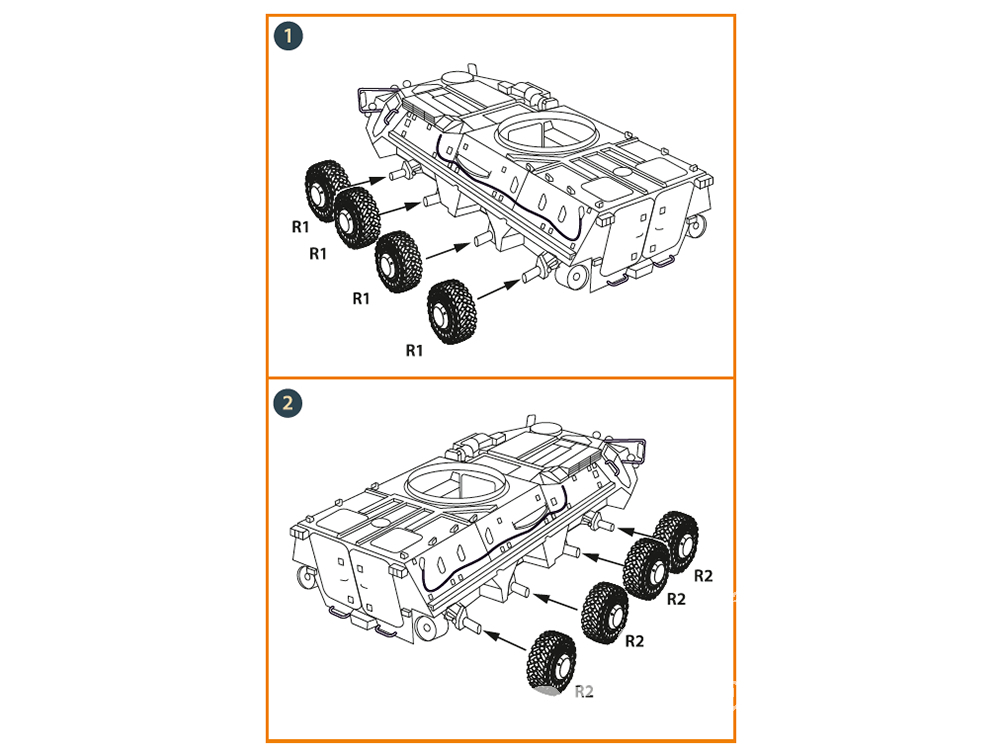 1

R1
R1
R1
R1

2

R2
R2
R2
R2