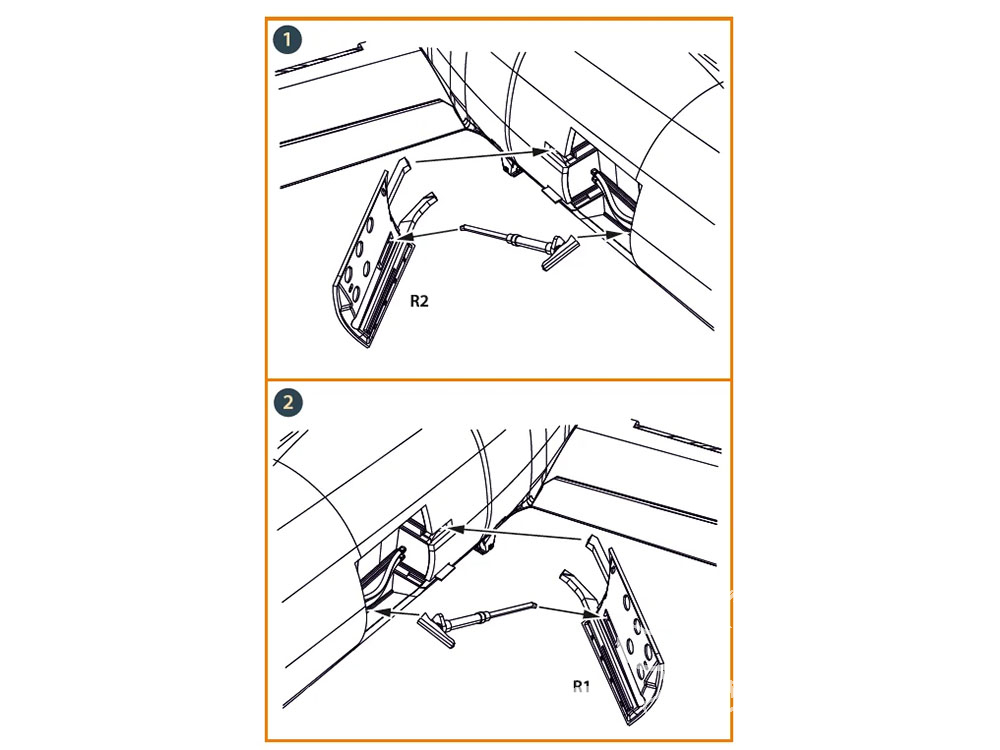 1

R2

2

R1