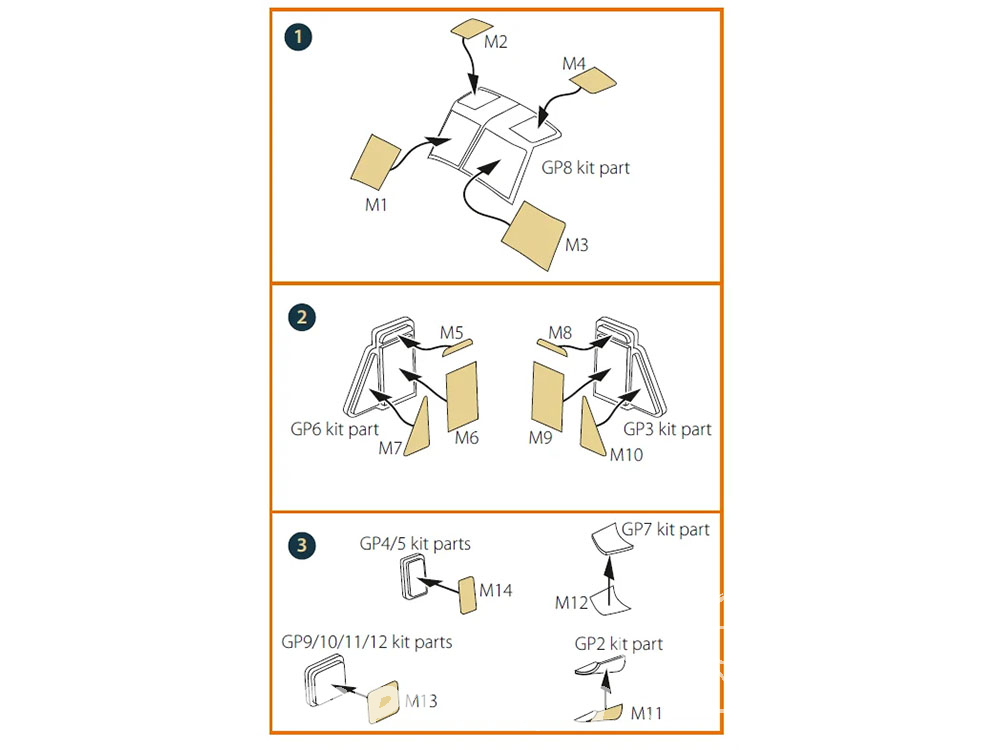 1

M2

M4

GP8 kit part

M1

M3

2

M5

M8

GP6 kit part

M7

M6

M9

M10

GP3 kit part

3

GP4/5 kit parts

M14

GP7 kit part

M12

GP9/10/11/12 kit parts

M13

GP2 kit part

M11