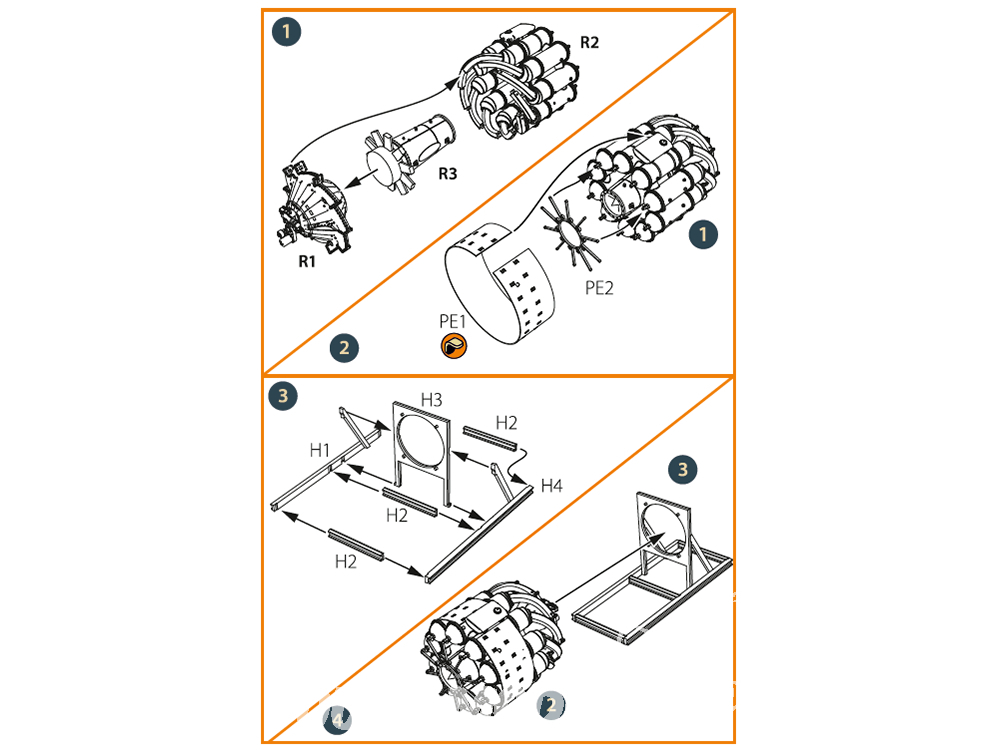 1
R2
R3
R1
1
PE2
PE1
2
3
H3
H2
H1
H4
H2
H2
3
4
2