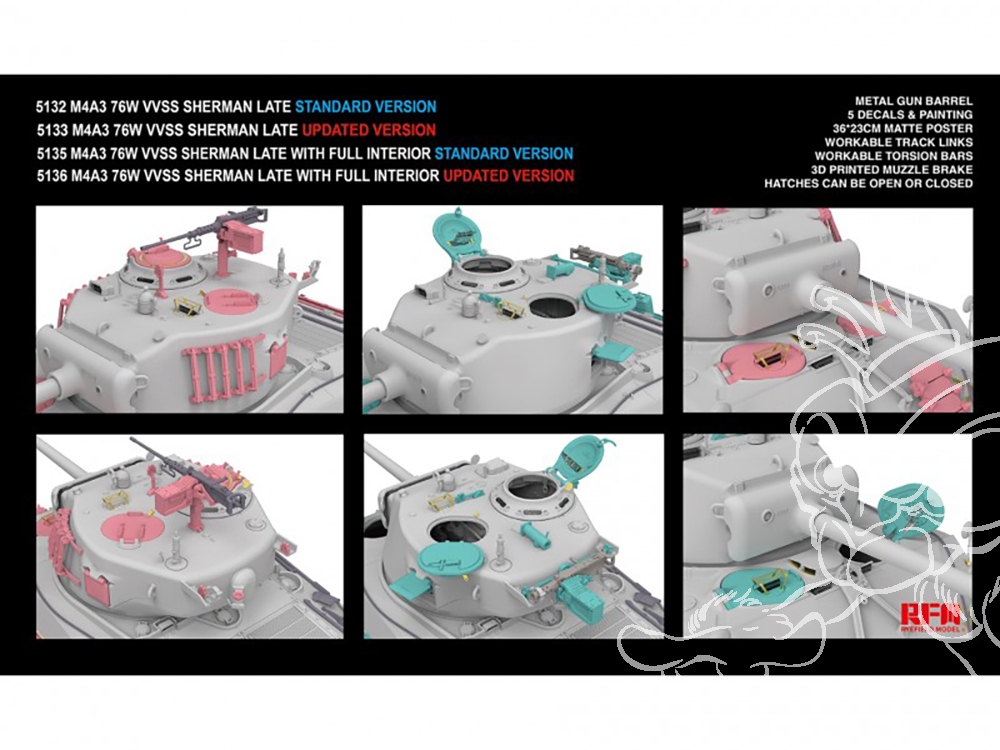 5132 M4A3 76W VVSS SHERMAN LATE STANDARD VERSION
5133 M4A3 76W VVSS SHERMAN LATE UPDATED VERSION
5135 M4A3 76W VVSS SHERMAN LATE WITH FULL INTERIOR STANDARD VERSION
5136 M4A3 76W VVSS SHERMAN LATE WITH FULL INTERIOR UPDATED VERSION

METAL GUN BARREL
5 DECALS & PAINTING
36*23CM MATTE POSTER
WORKABLE TRACK LINKS
WORKABLE TORSION BARS
3D PRINTED MUZZLE BRAKE
HATCHES CAN BE OPEN OR CLOSED

RFM
RYEFIELD MODEL