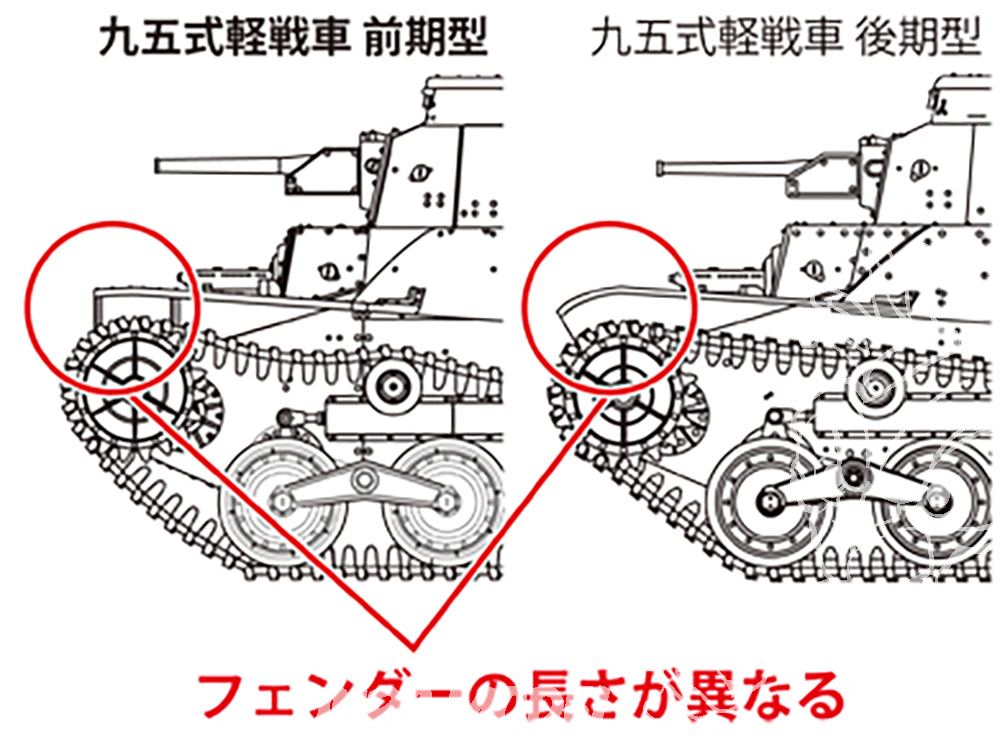 九五式軽戦車 前期型

九五式軽戦車 後期型

フェンダーの長さが異なる