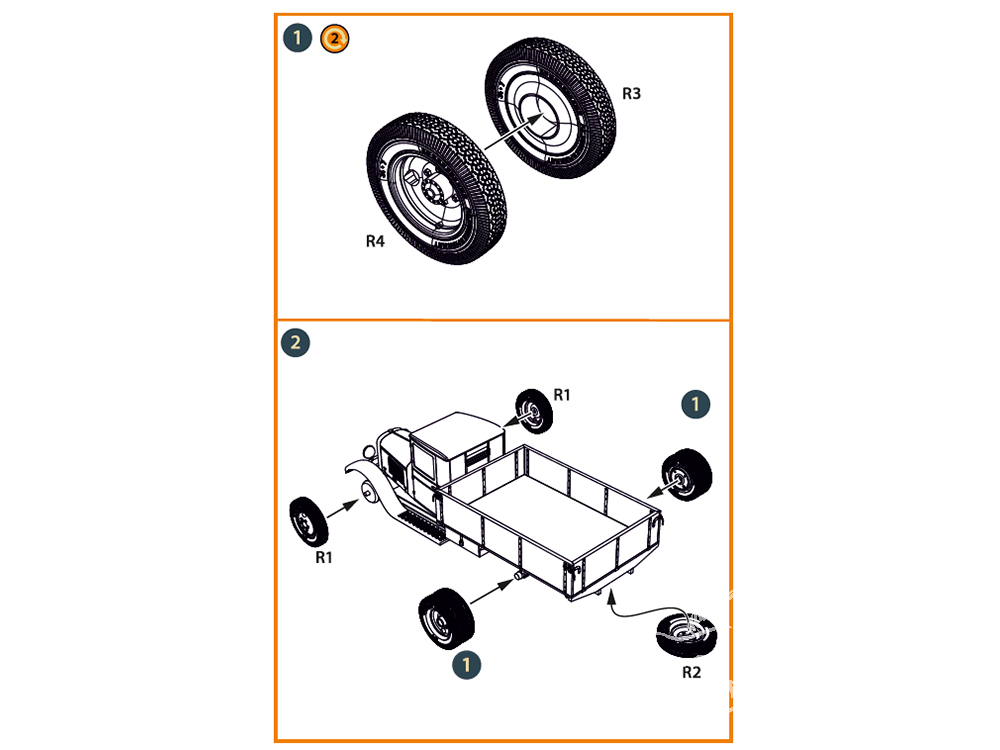 1 2

R3

R4

2

R1

1

R1

1

R2