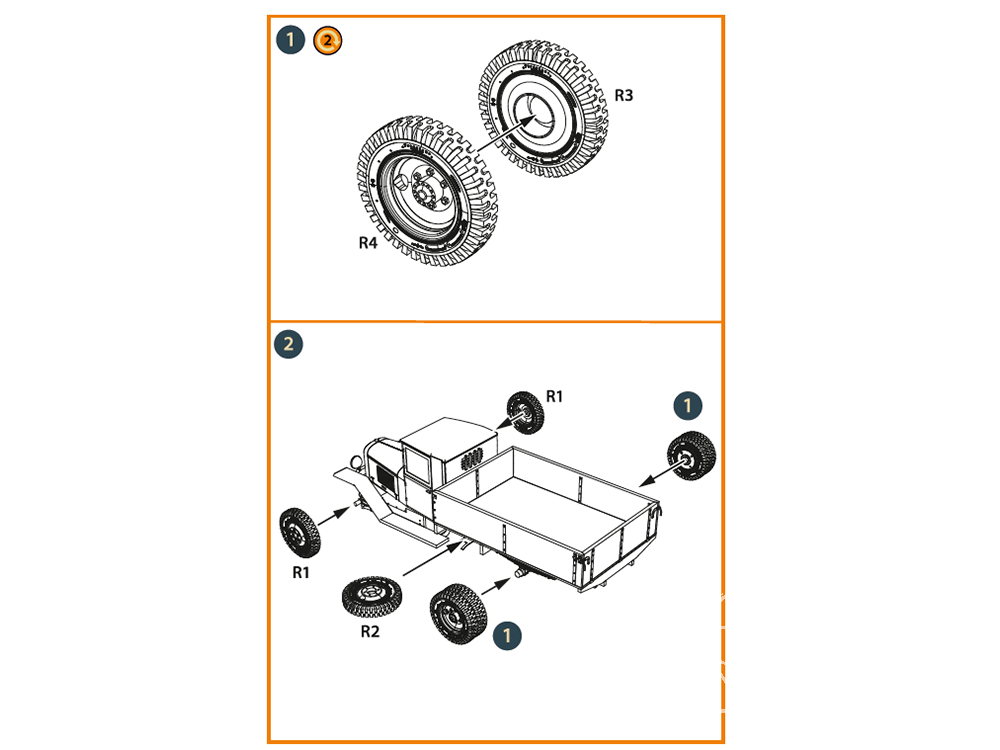 1 2

R3

R4

2

R1

1

R1

R2

1