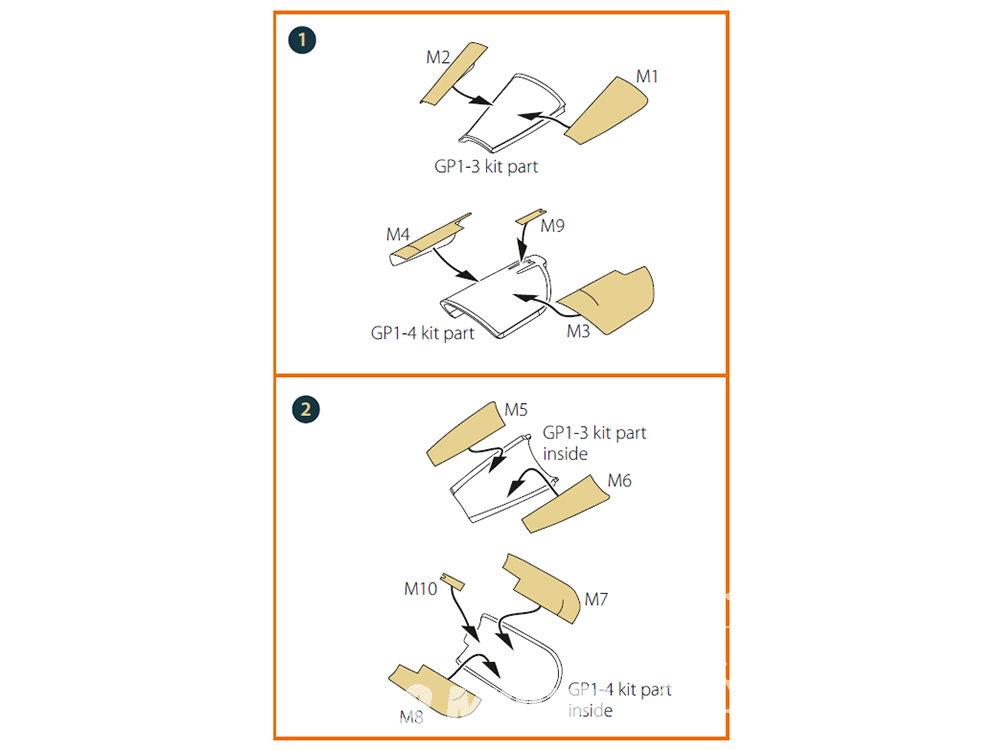 1

M2

M1

GP1-3 kit part

M4

M9

GP1-4 kit part

M3

2

M5

GP1-3 kit part inside

M6

M10

M7

GP1-4 kit part inside

M8