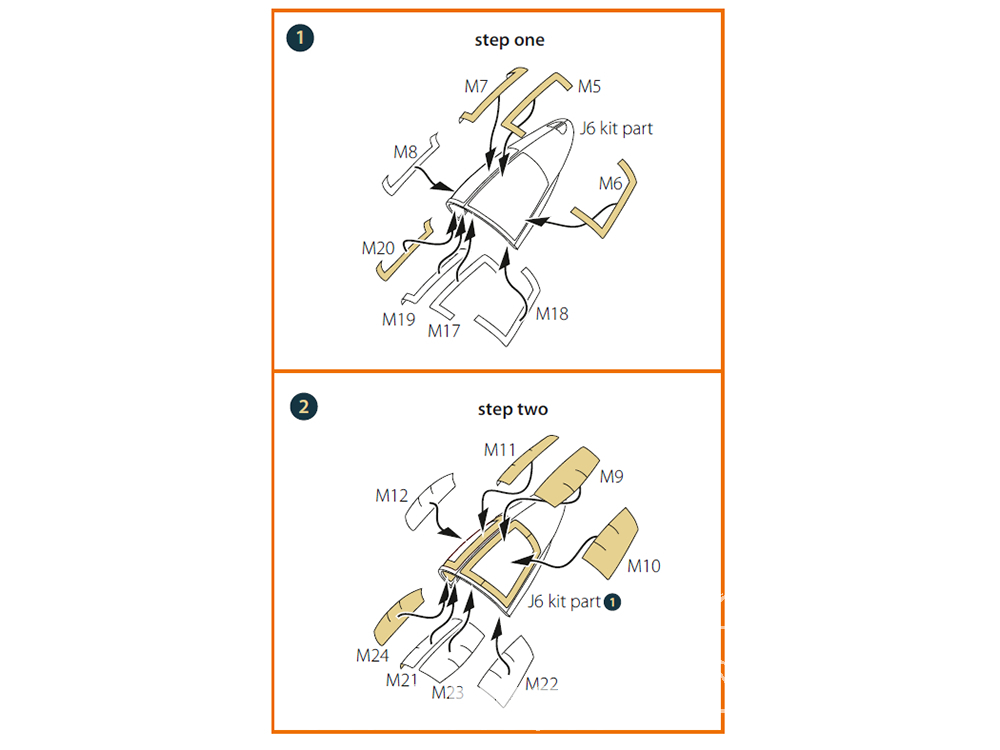 1
step one
M7
M5
J6 kit part
M8
M6
M20
M19
M17
M18

2
step two
M11
M9
M12
M10
J6 kit part 1
M24
M21
M23
M22