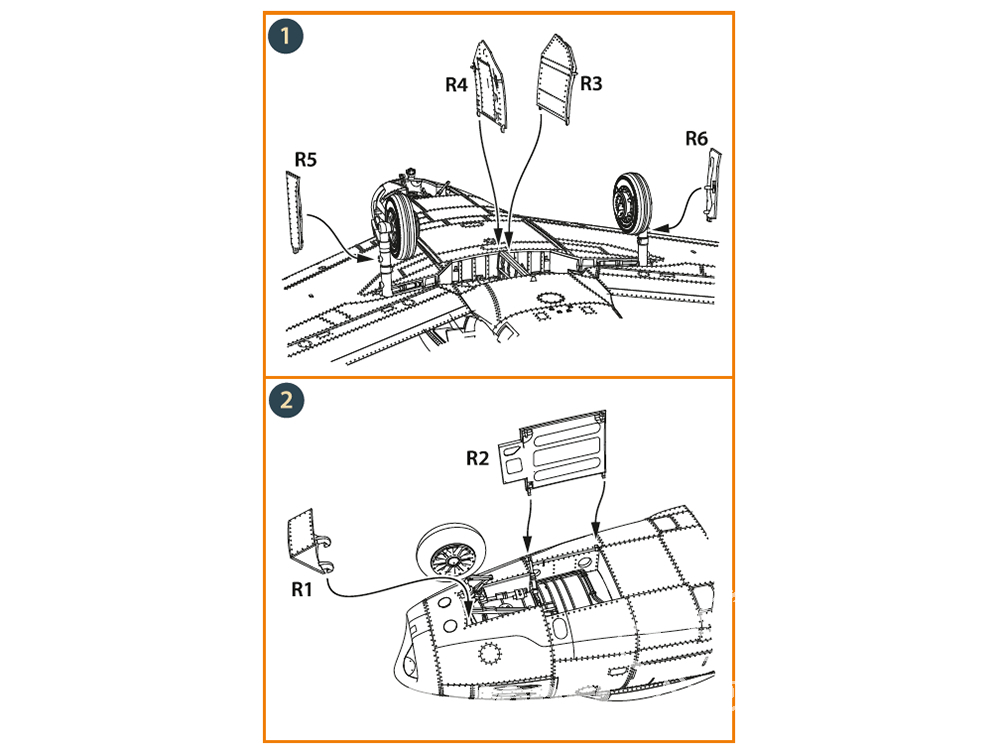 1

R4

R3

R5

R6

2

R2

R1